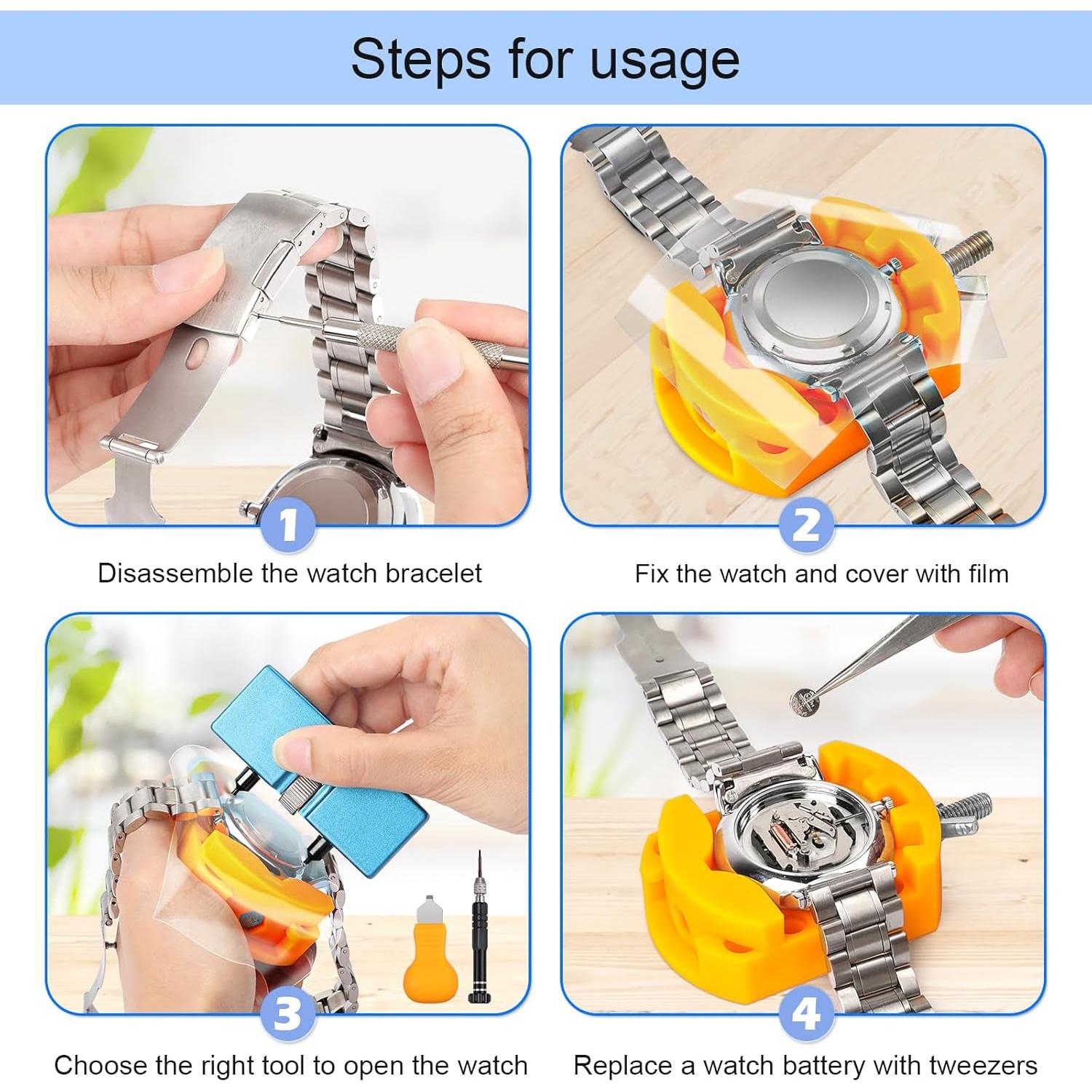 Steps for usage

1

Disassemble the watch bracelet

2

Fix the watch and cover with film

3

Choose the right tool to open the watch

4

Replace a watch battery with tweezers