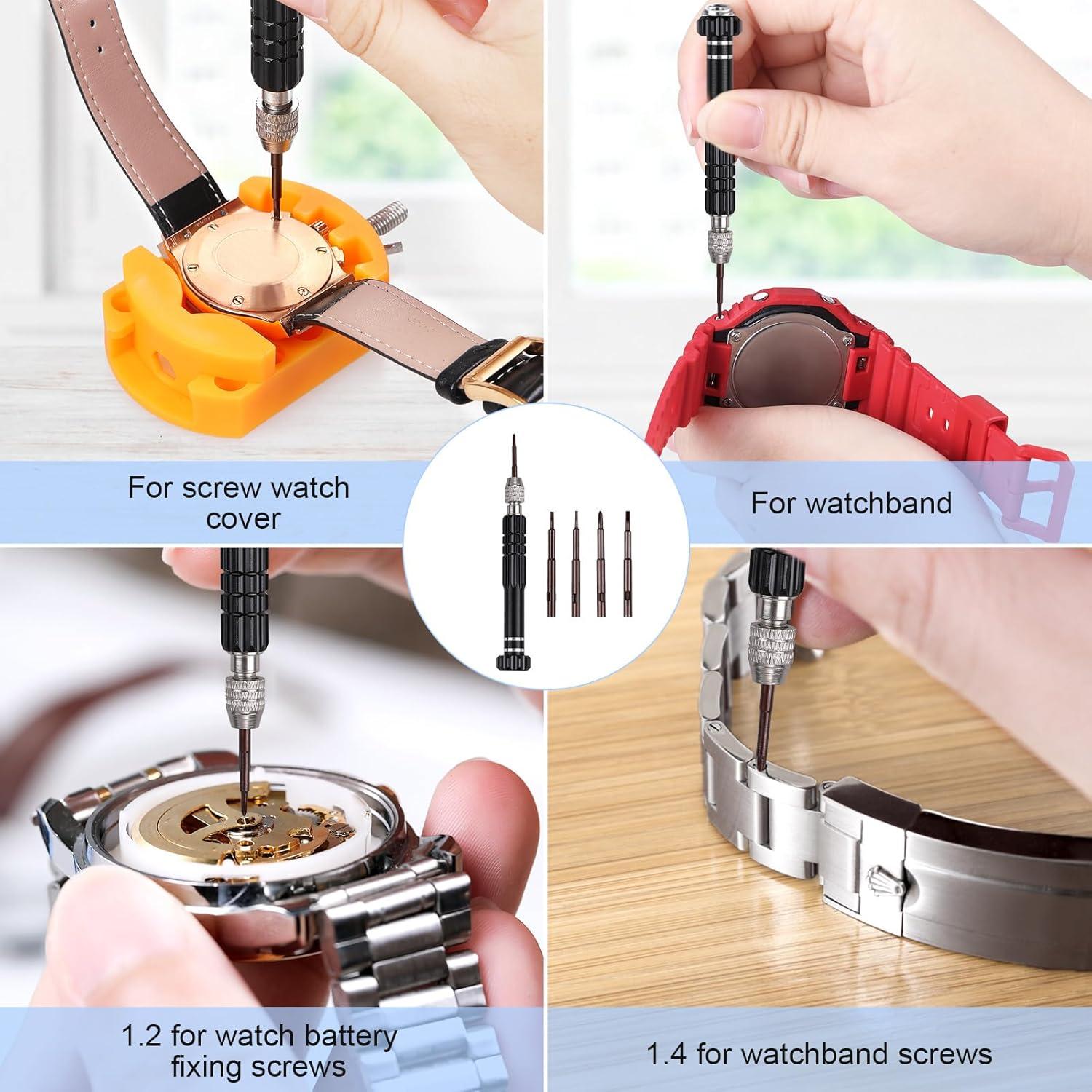 For screw watch cover

For watchband

1.2 for watch battery fixing screws

1.4 for watchband screws