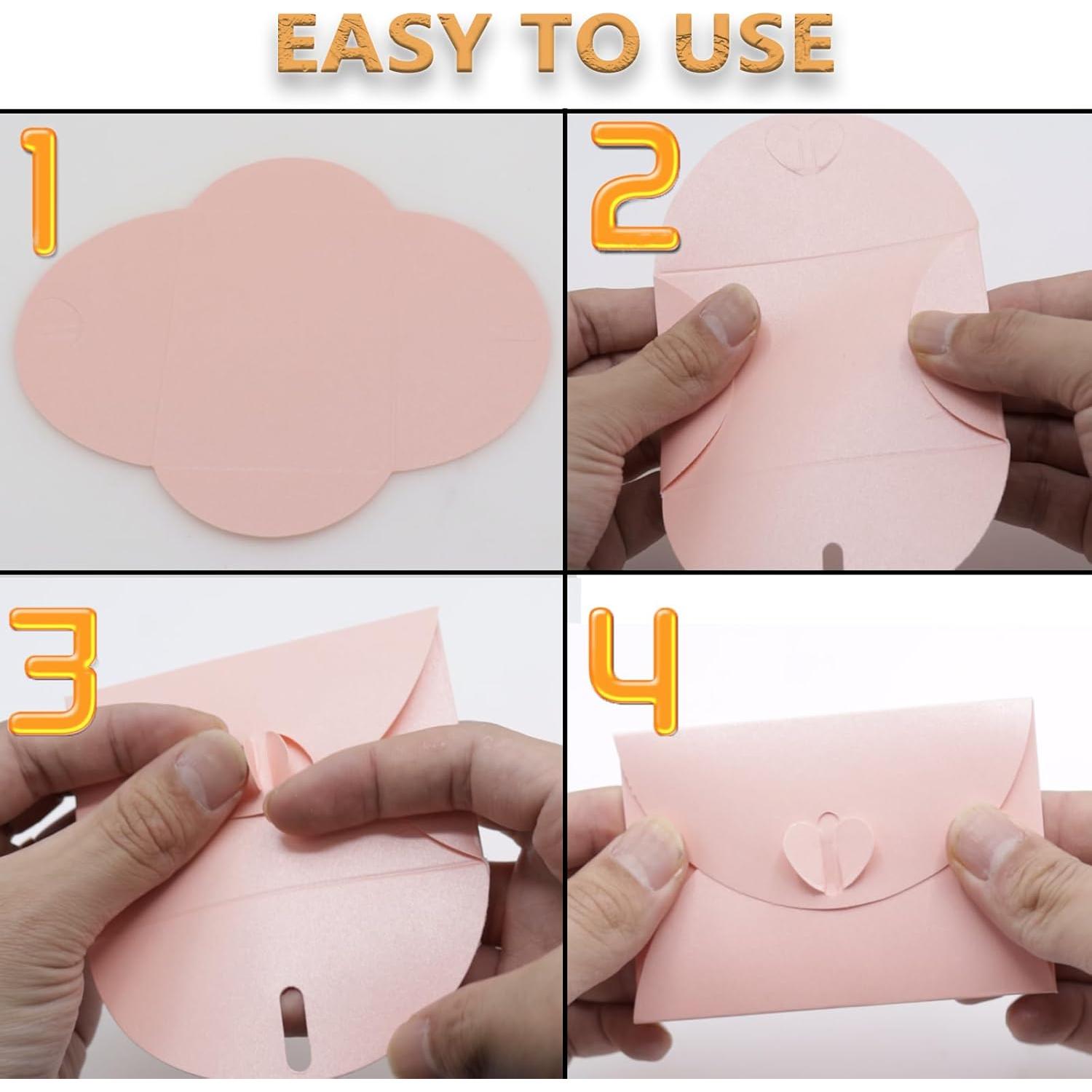 EASY TO USE

1

2

3

4