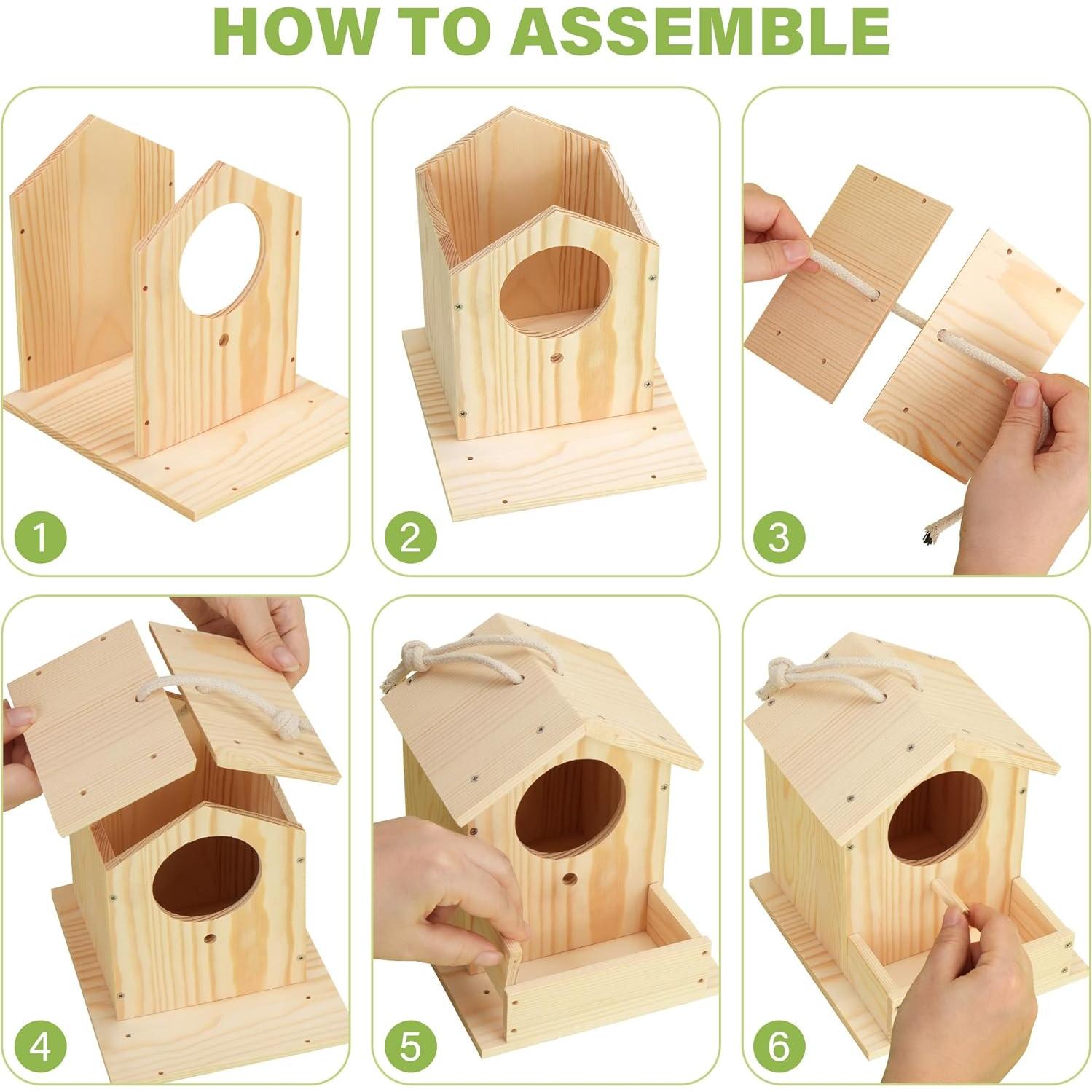 HOW TO ASSEMBLE

1

2

3

4

5

6