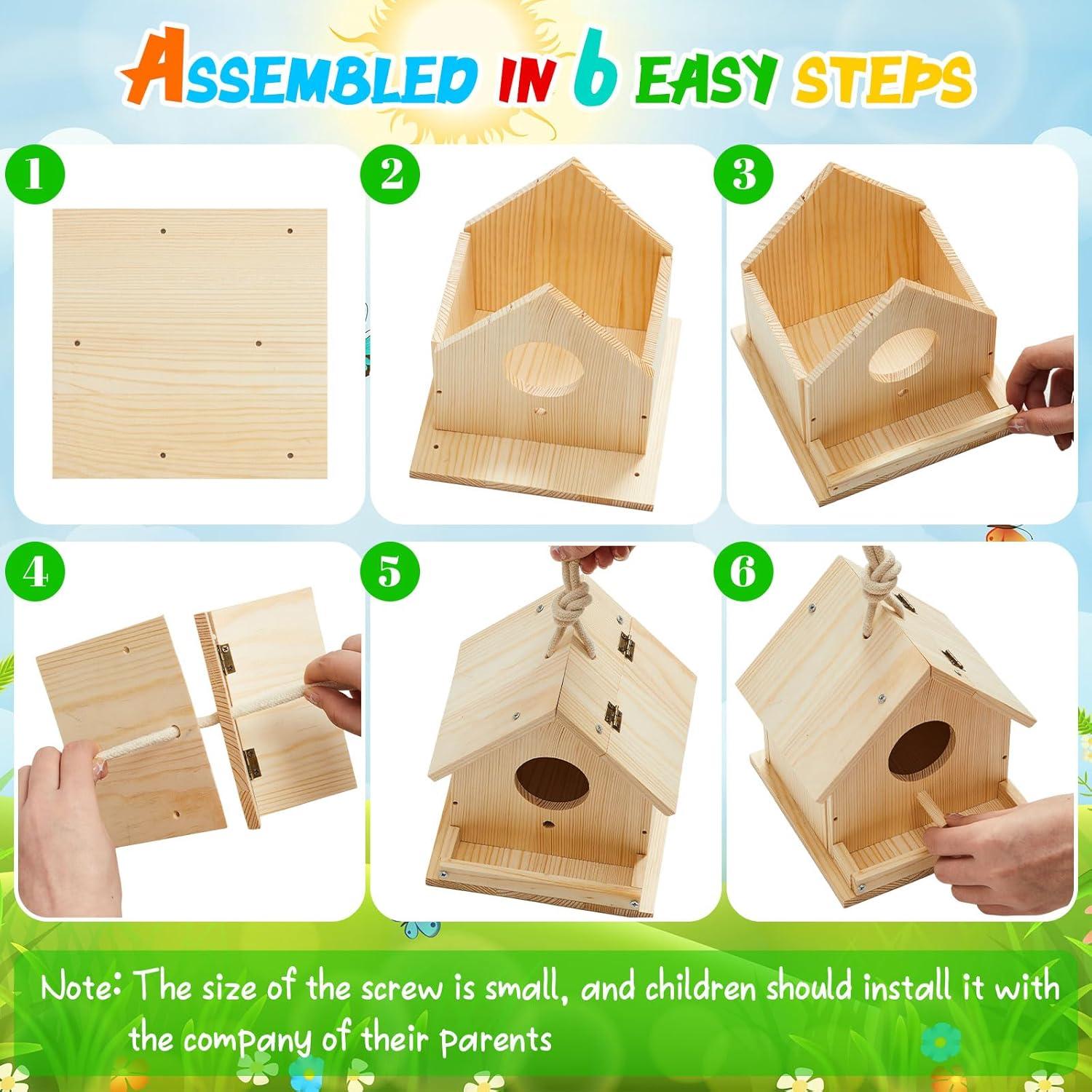 ASSEMBLED IN 6 EASY STEPS

1

2

3

4

5

6

Note: The size of the screw is small, and children should install it with the company of their parents