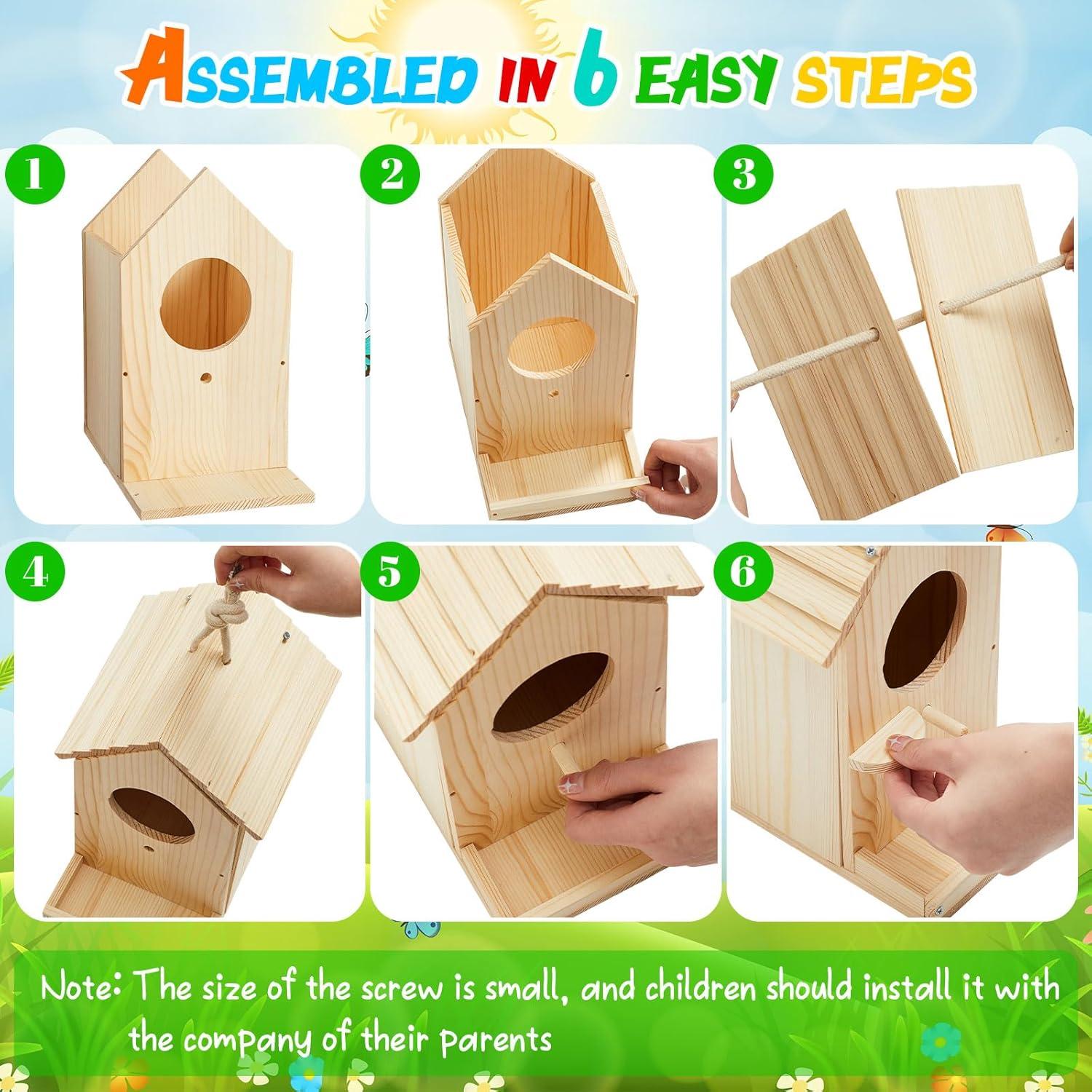 ASSEMBLED IN 6 EASY STEPS

1

2

3

4

5

6

Note: The size of the screw is small, and children should install it with the company of their parents