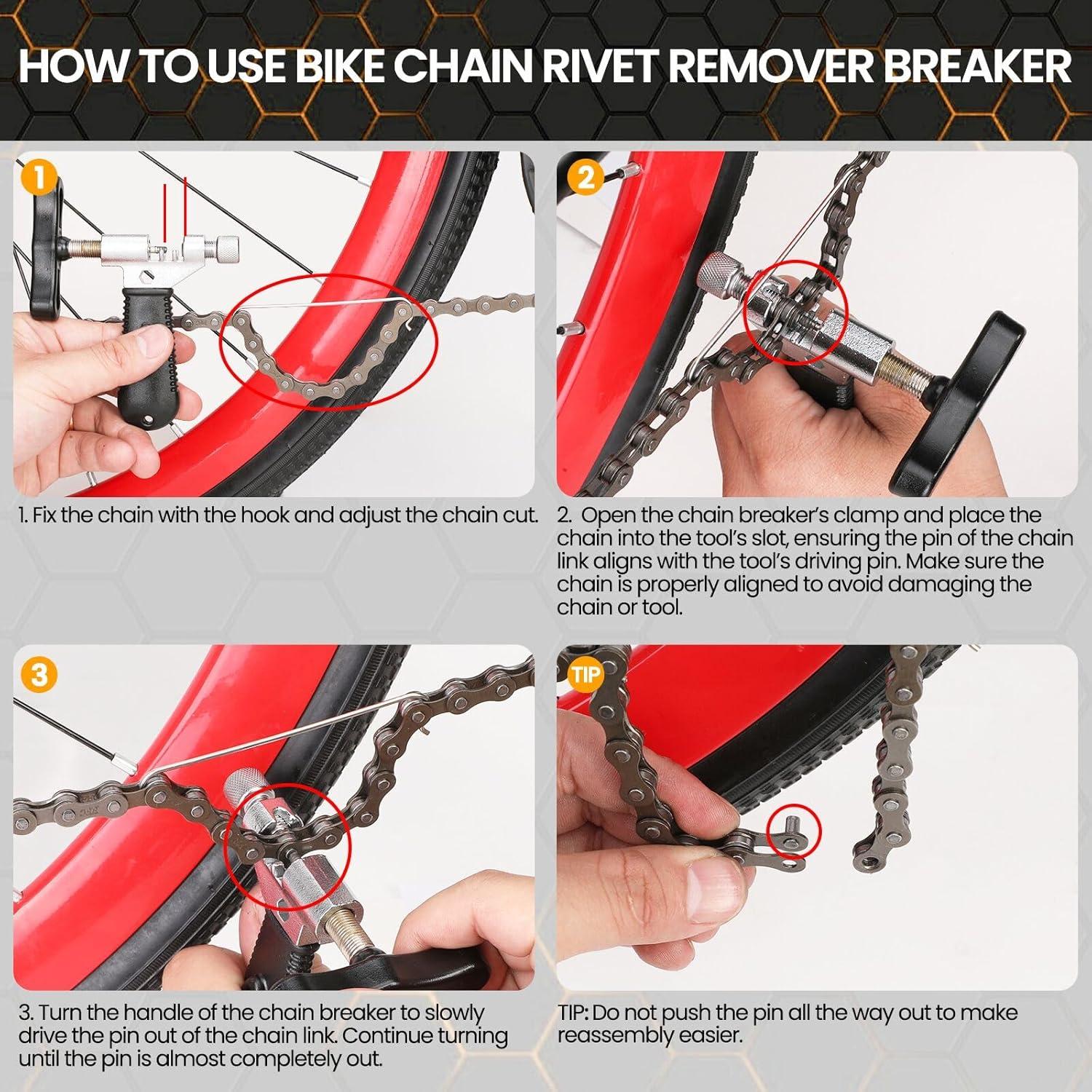 HOW TO USE BIKE CHAIN RIVET REMOVER BREAKER

1

1. Fix the chain with the hook and adjust the chain cut.

2

2. Open the chain breaker's clamp and place the chain into the tool's slot, ensuring the pin of the chain link aligns with the tool's driving pin. Make sure the chain is properly aligned to avoid damaging the chain or tool.

3

3. Turn the handle of the chain breaker to slowly drive the pin out of the chain link. Continue turning until the pin is almost completely out.

TIP

TIP: Do not push the pin all the way out to make reassembly easier.