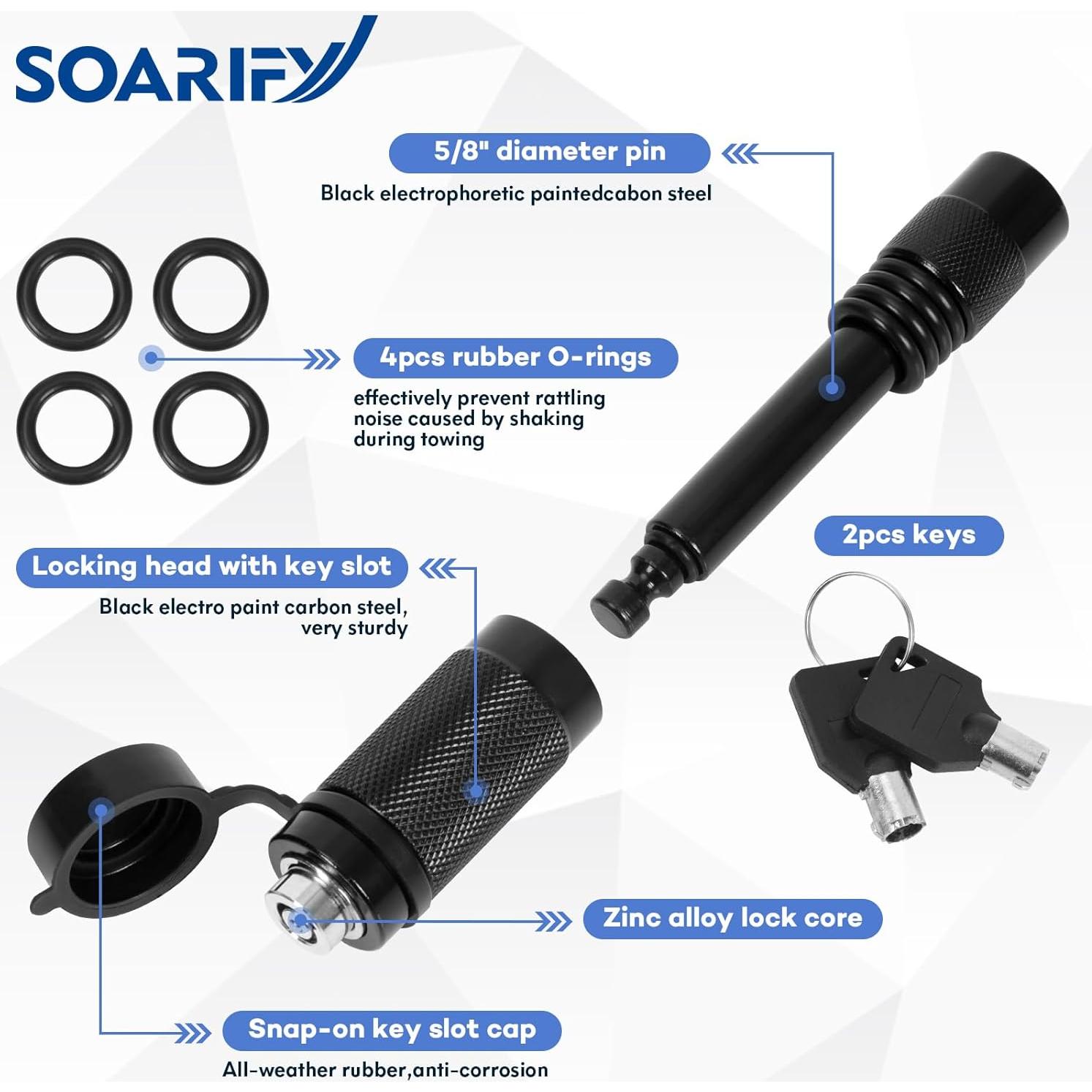 SOARIFY

5/8" diameter pin
Black electrophoretic paintedcabon steel

4pcs rubber O-rings
effectively prevent rattling noise caused by shaking during towing

2pcs keys

Locking head with key slot
Black electro paint carbon steel, very sturdy

Zinc alloy lock core

Snap-on key slot cap
All-weather rubber,anti-corrosion