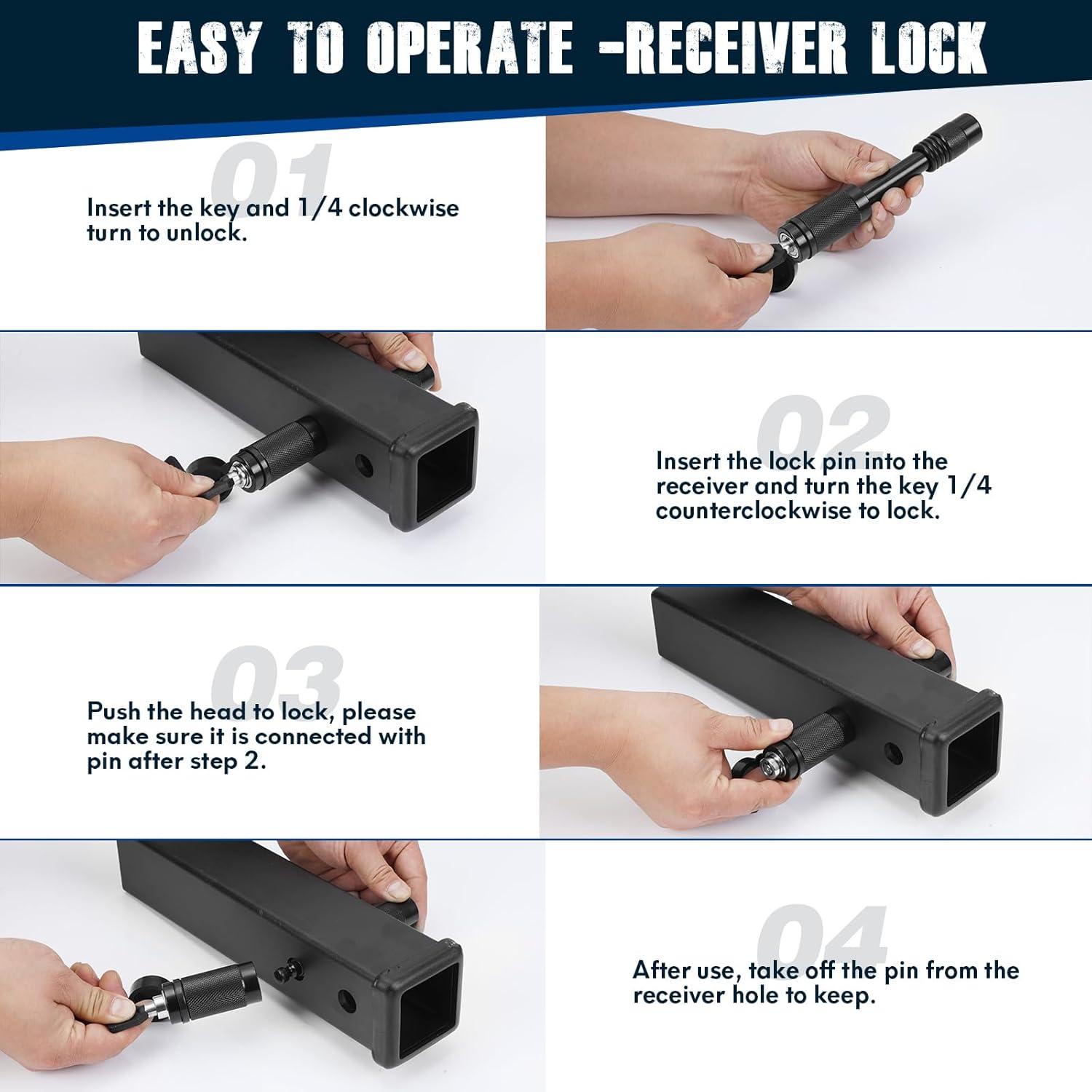 EASY TO OPERATE -RECEIVER LOCK

01

Insert the key and 1/4 clockwise turn to unlock.

02

Insert the lock pin into the receiver and turn the key 1/4 counterclockwise to lock.

03

Push the head to lock, please make sure it is connected with pin after step 2.

04

After use, take off the pin from the receiver hole to keep.