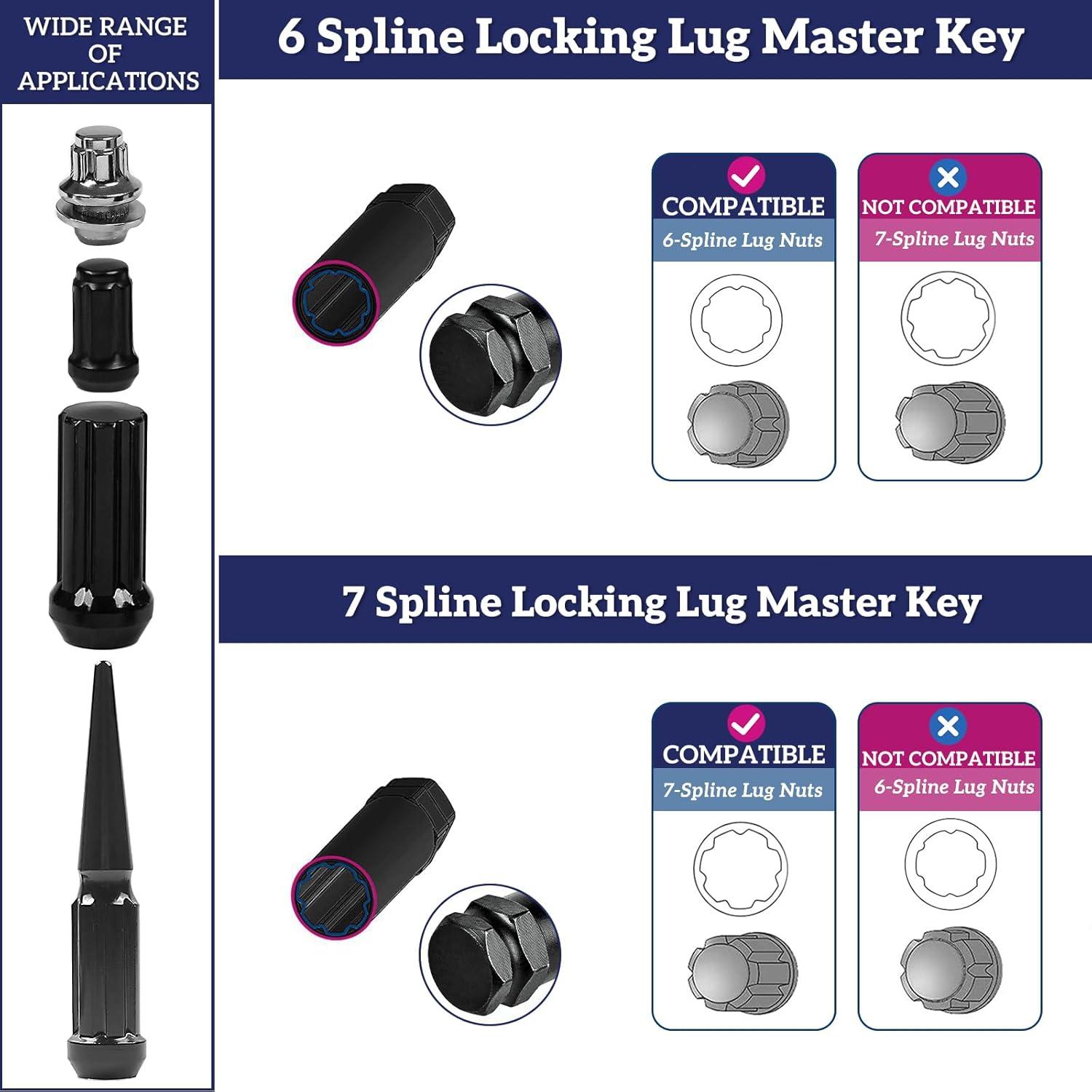 WIDE RANGE OF APPLICATIONS

6 Spline Locking Lug Master Key

COMPATIBLE
6-Spline Lug Nuts

NOT COMPATIBLE
7-Spline Lug Nuts

7 Spline Locking Lug Master Key

COMPATIBLE
7-Spline Lug Nuts

NOT COMPATIBLE
6-Spline Lug Nuts