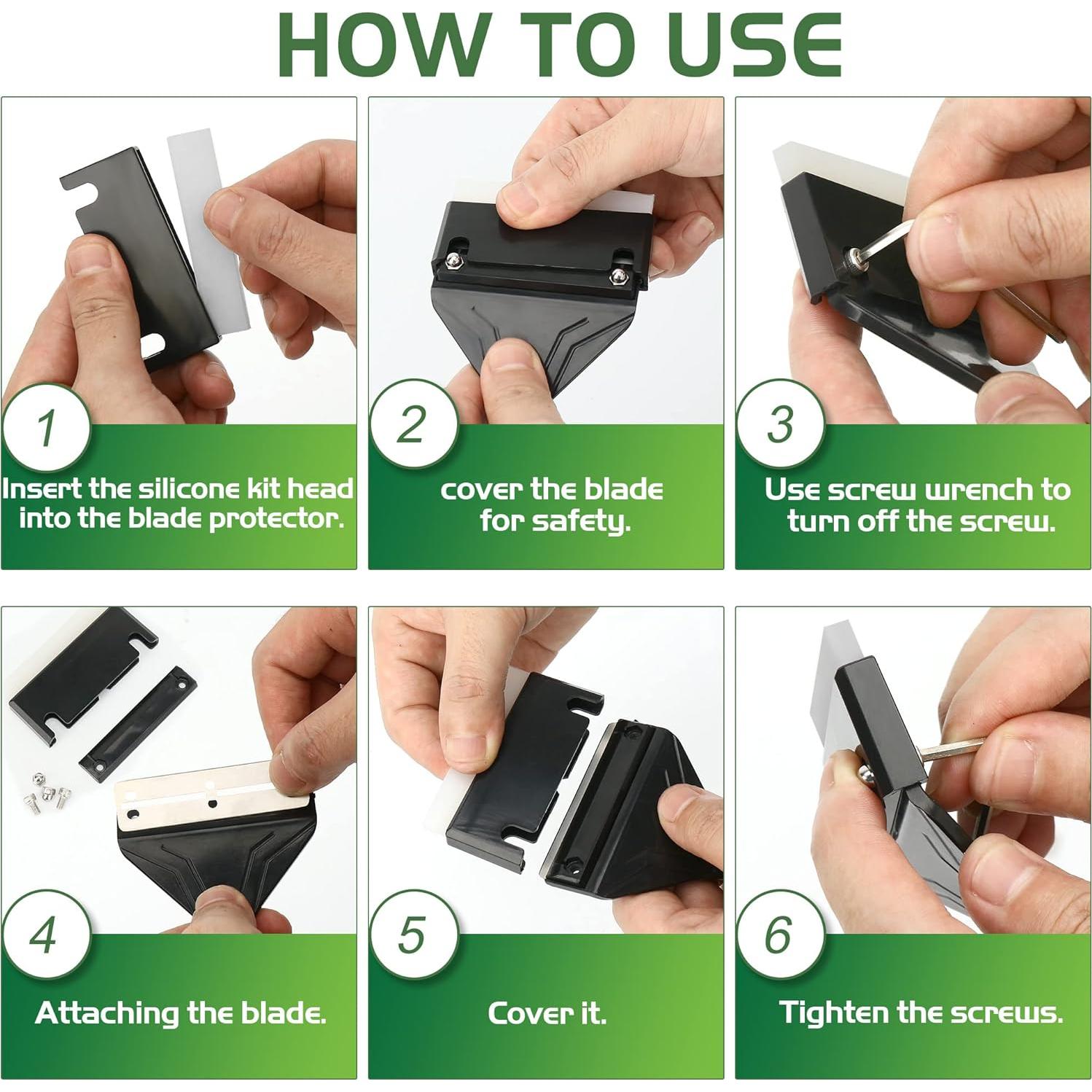 HOW TO USE

1
Insert the silicone kit head into the blade protector.

2
cover the blade for safety.

3
Use screw wrench to turn off the screw.

4
Attaching the blade.

5
Cover it.

6
Tighten the screws.