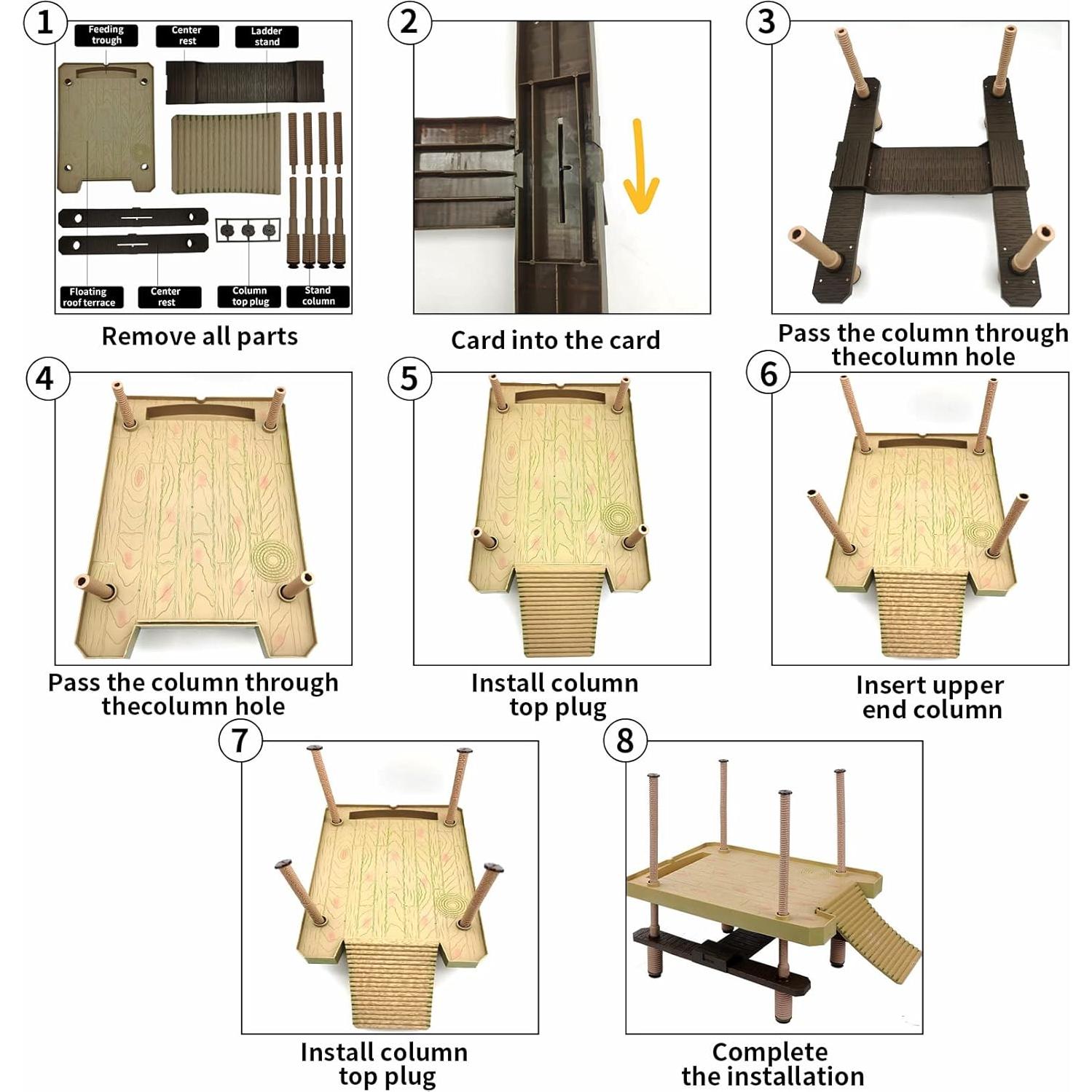 1

Feeding trough

Center rest

Ladder stand

Floating roof terrace

Center rest

Column top plug

Stand column

Remove all parts

2

Card into the card

3

Pass the column through thecolumn hole

4

Pass the column through thecolumn hole

5

Install column top plug

6

Insert upper end column

7

Install column top plug

8

Complete the installation