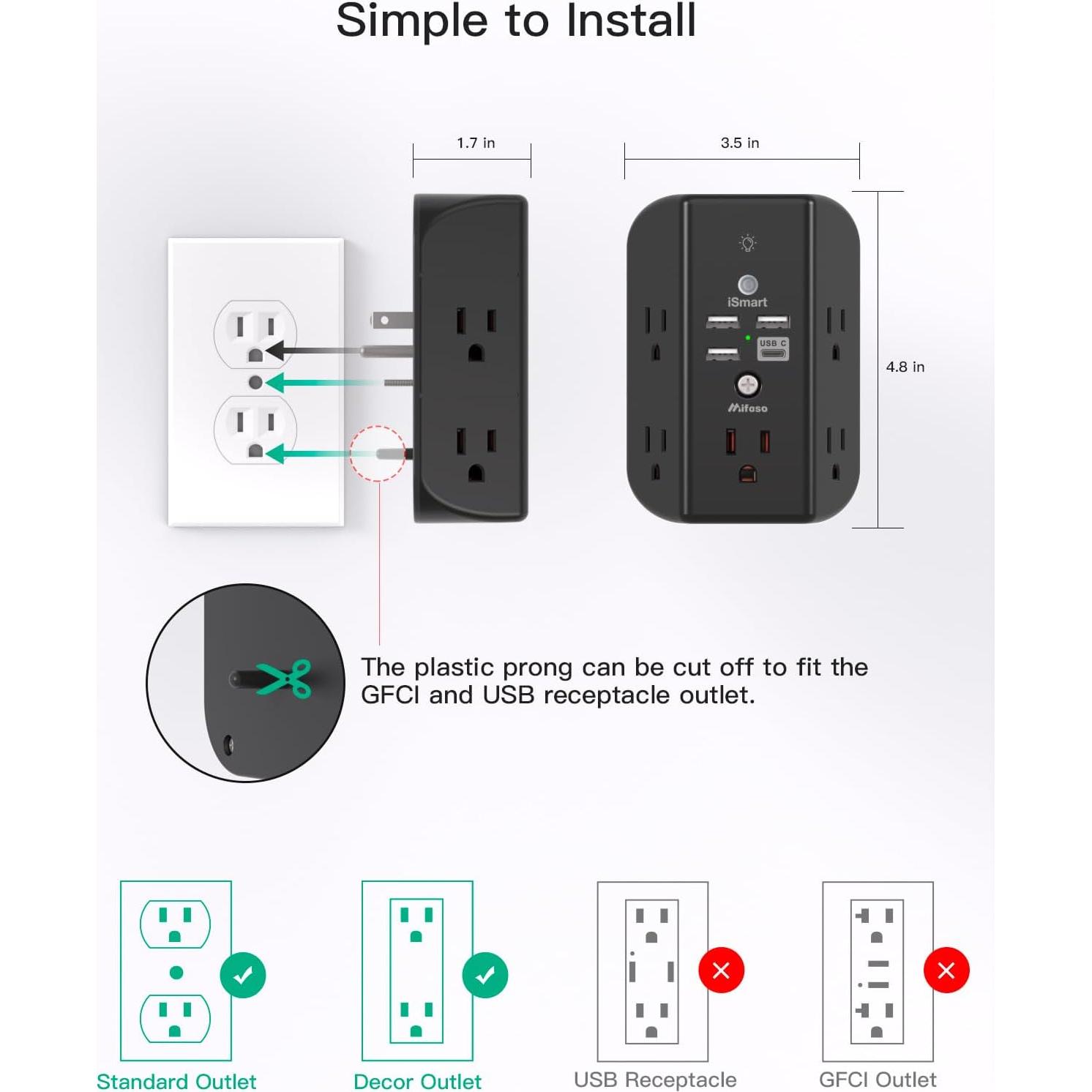 Simple to Install

1.7 in

3.5 in

4.8 in

iSmart

USB C

Mifaso

The plastic prong can be cut off to fit the GFCI and USB receptacle outlet.

Standard Outlet

Decor Outlet

USB Receptacle

GFCI Outlet