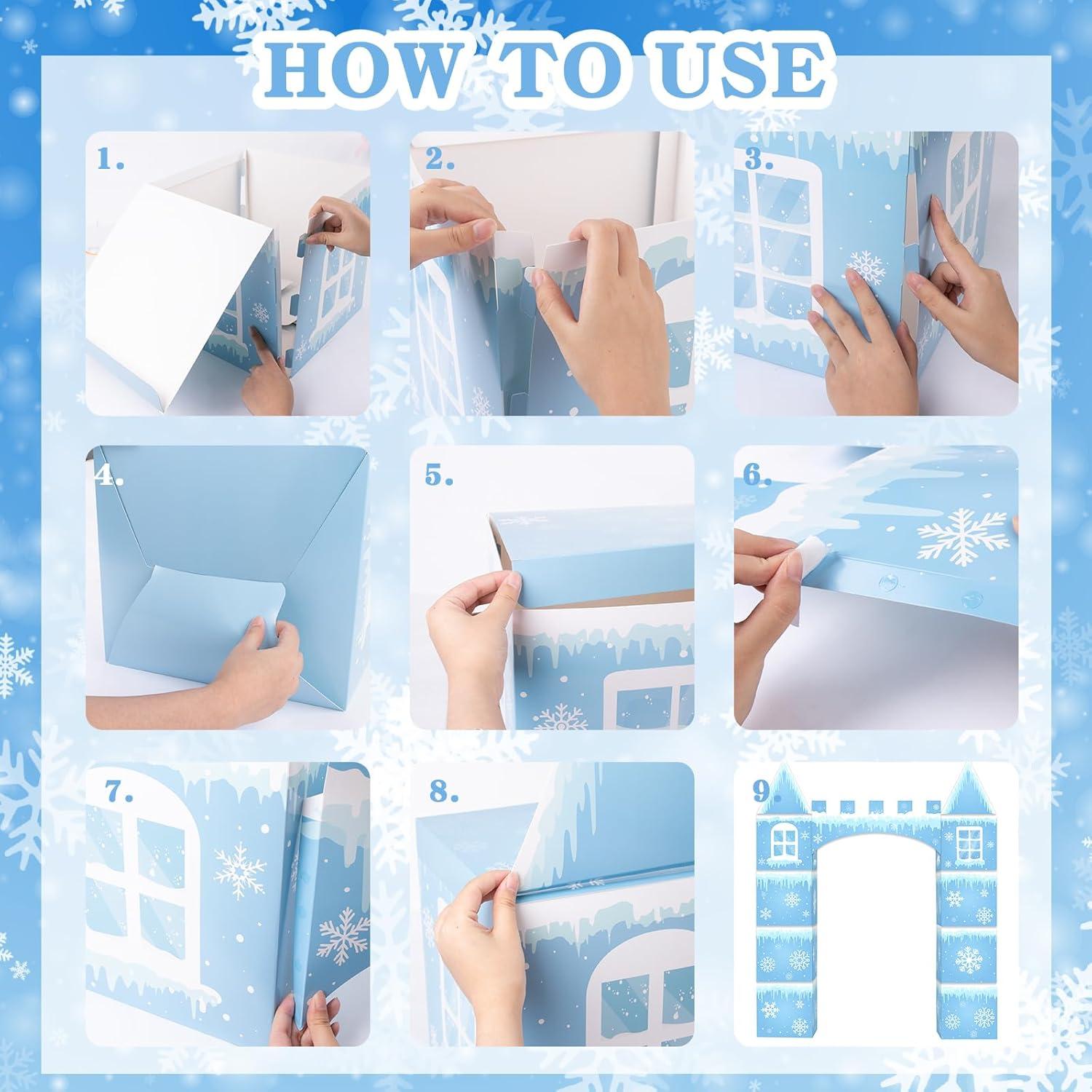 HOW TO USE

1.

2.

3.

4.

5.

6.

7.

8.

9.