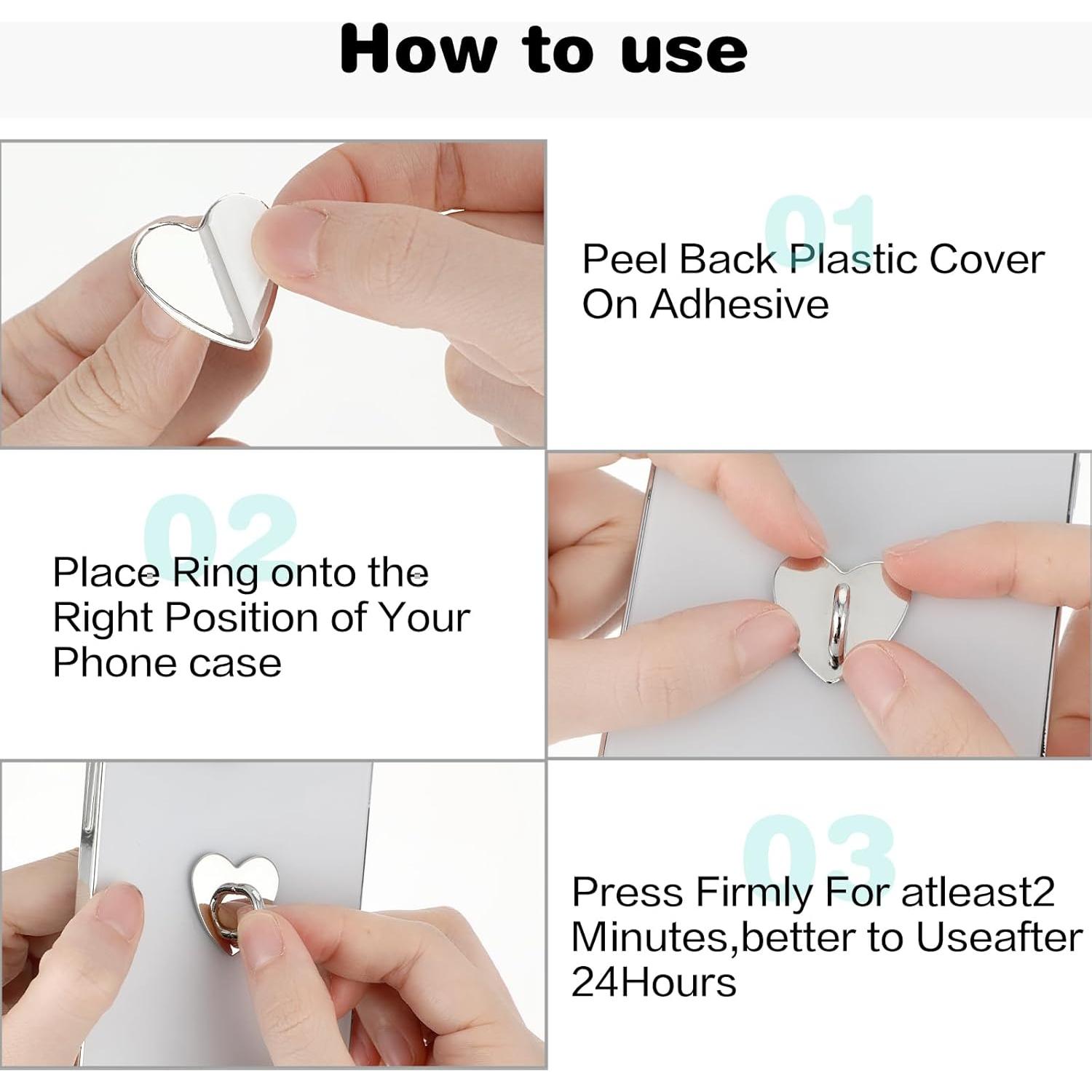 How to use

01

Peel Back Plastic Cover On Adhesive

02

Place Ring onto the Right Position of Your Phone case

03

Press Firmly For atleast2 Minutes,better to Useafter 24Hours