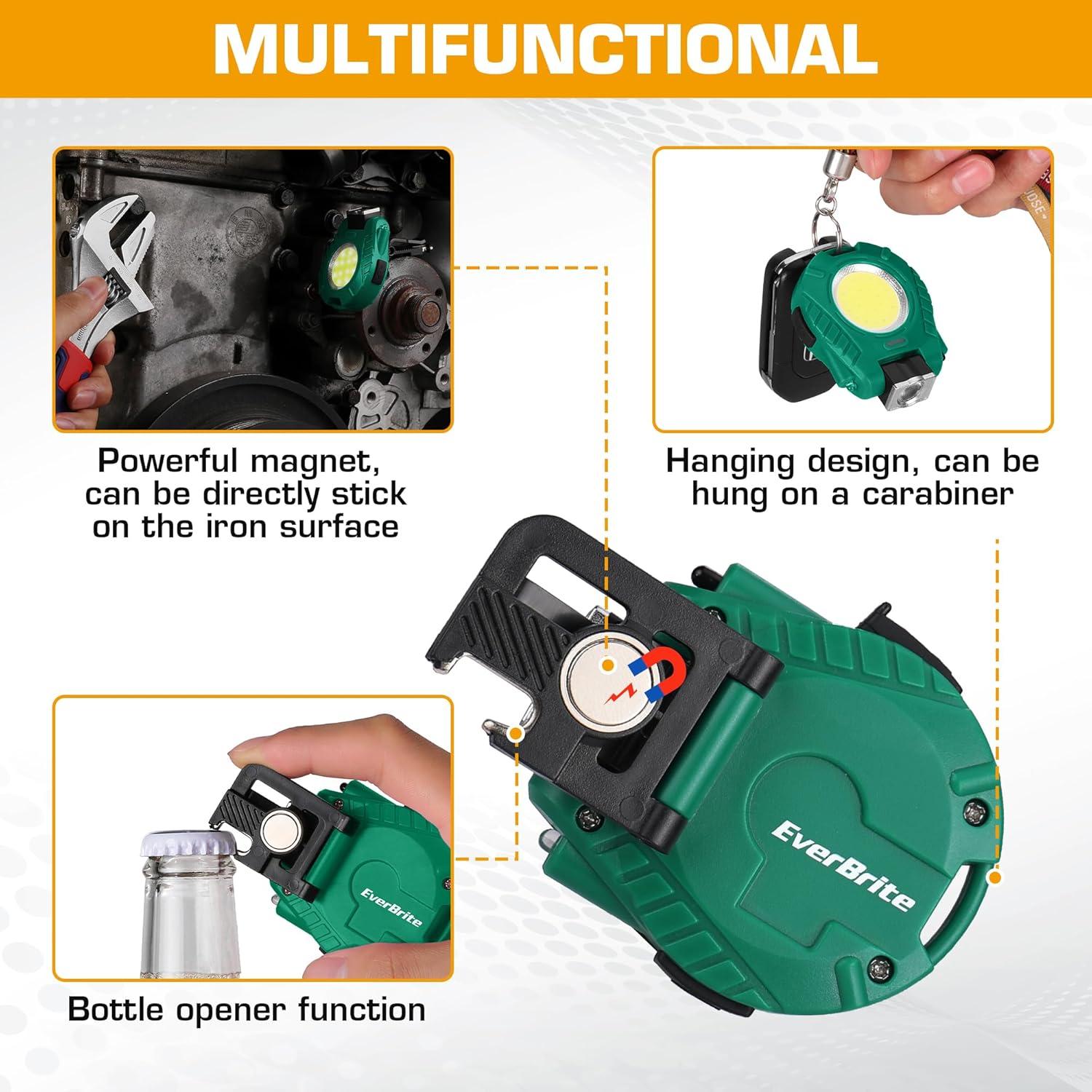 MULTIFUNCTIONAL

Powerful magnet, can be directly stick on the iron surface

Hanging design, can be hung on a carabiner

EverBrite

EverBrite

Bottle opener function