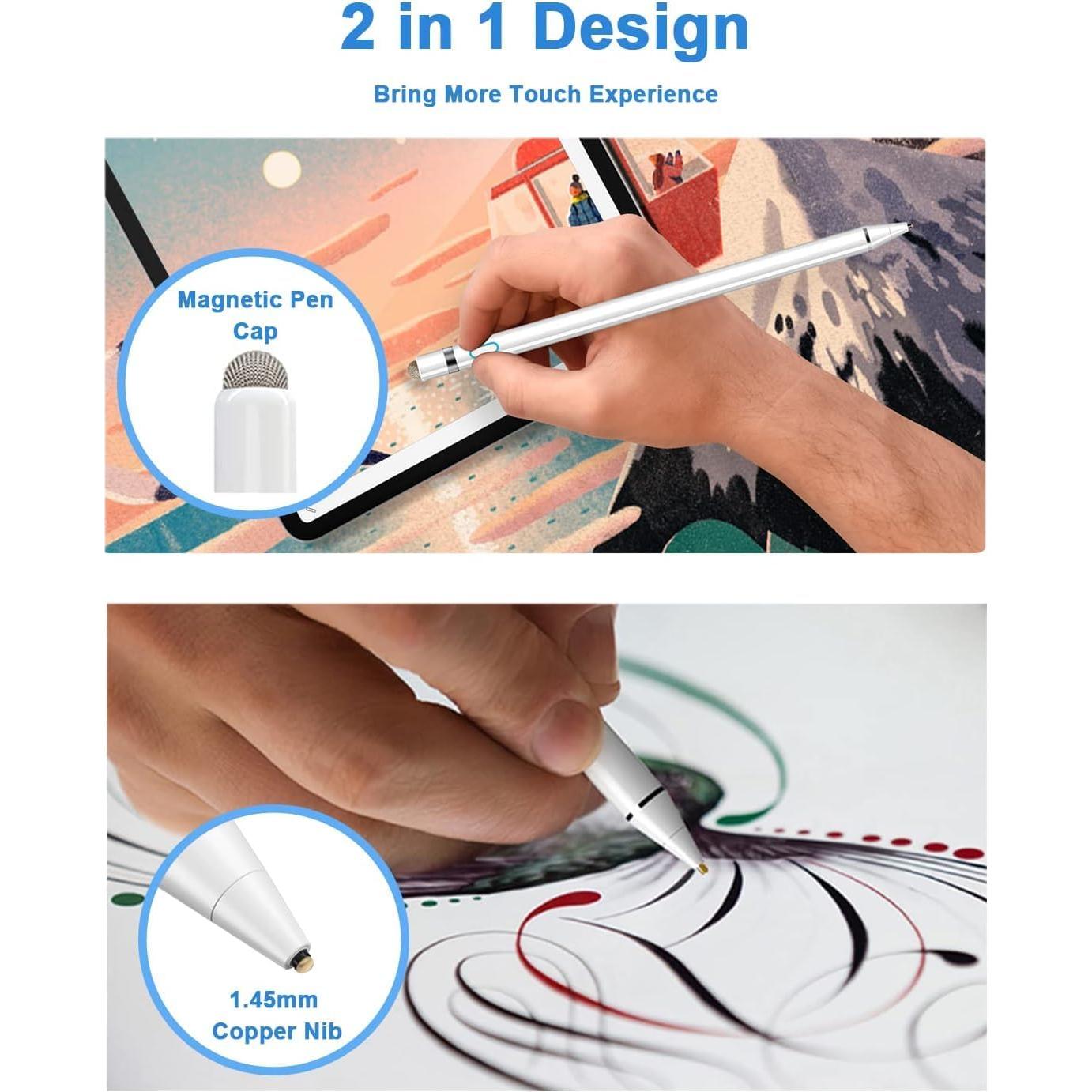 2 in 1 Design

Bring More Touch Experience

Magnetic Pen Cap

1.45mm Copper Nib