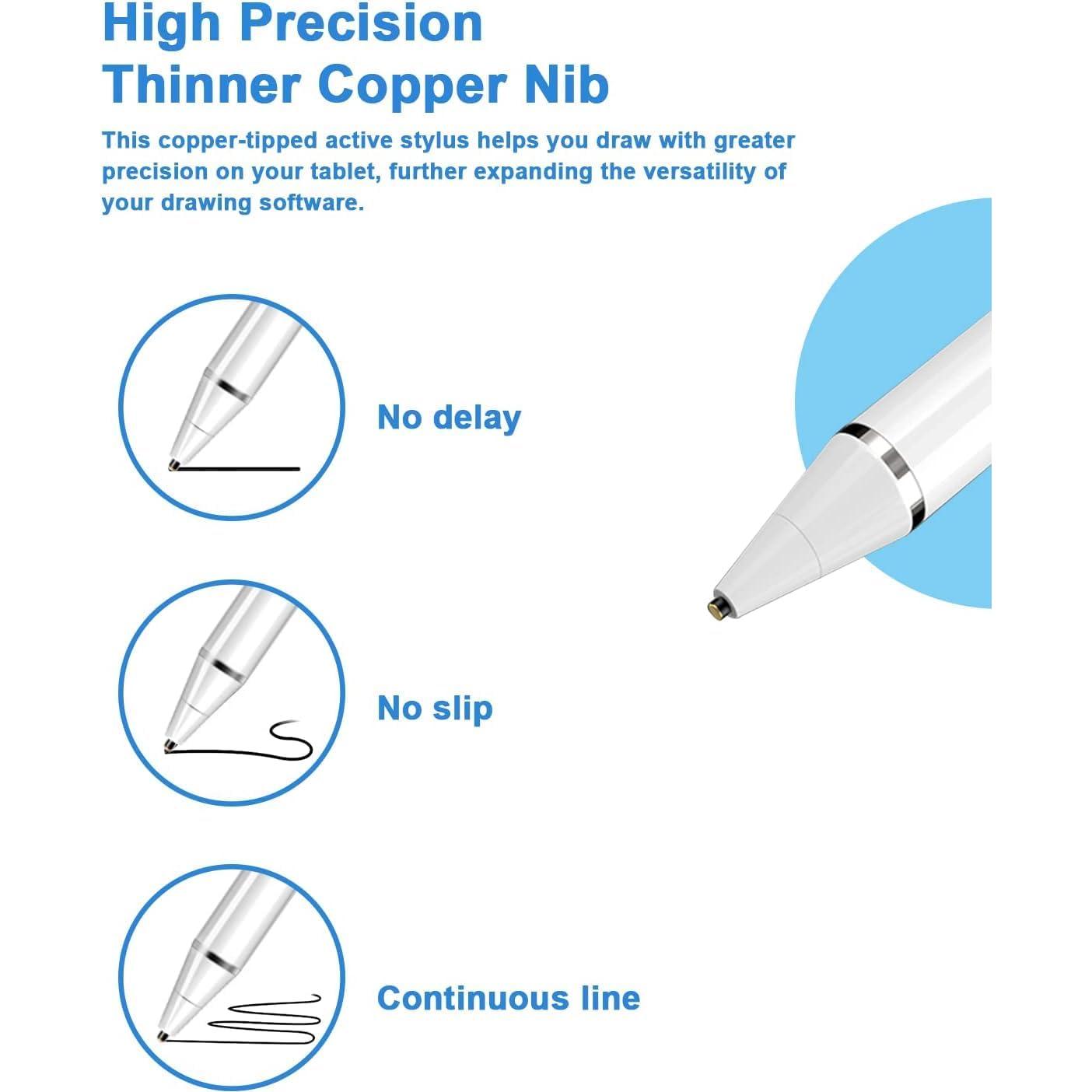 High Precision
Thinner Copper Nib

This copper-tipped active stylus helps you draw with greater precision on your tablet, further expanding the versatility of your drawing software.

No delay

No slip

Continuous line