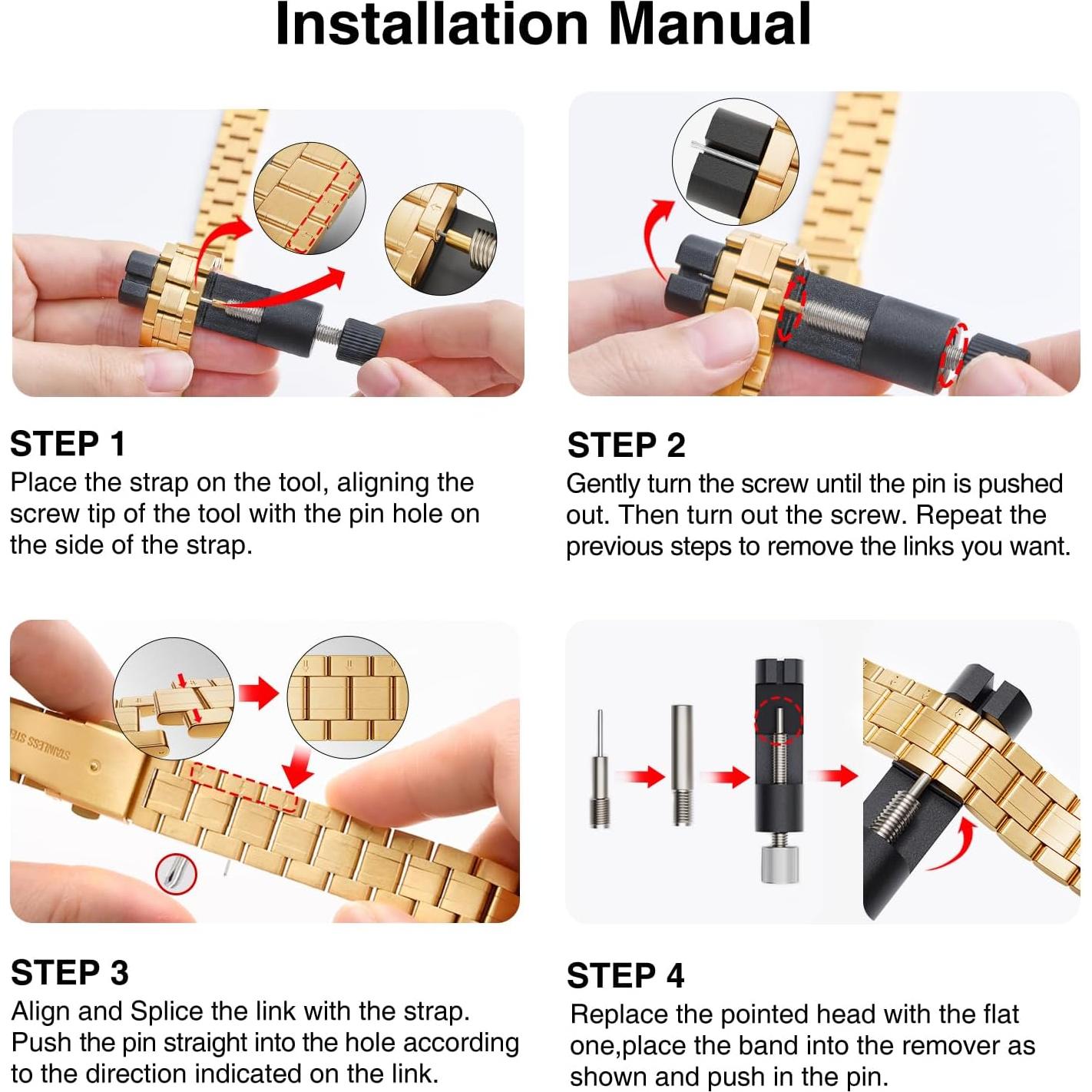 Installation Manual

STEP 1
Place the strap on the tool, aligning the screw tip of the tool with the pin hole on the side of the strap.

STEP 2
Gently turn the screw until the pin is pushed out. Then turn out the screw. Repeat the previous steps to remove the links you want.

STAINLESS STE

STEP 3
Align and Splice the link with the strap. Push the pin straight into the hole according to the direction indicated on the link.

STEP 4
Replace the pointed head with the flat one,place the band into the remover as shown and push in the pin.