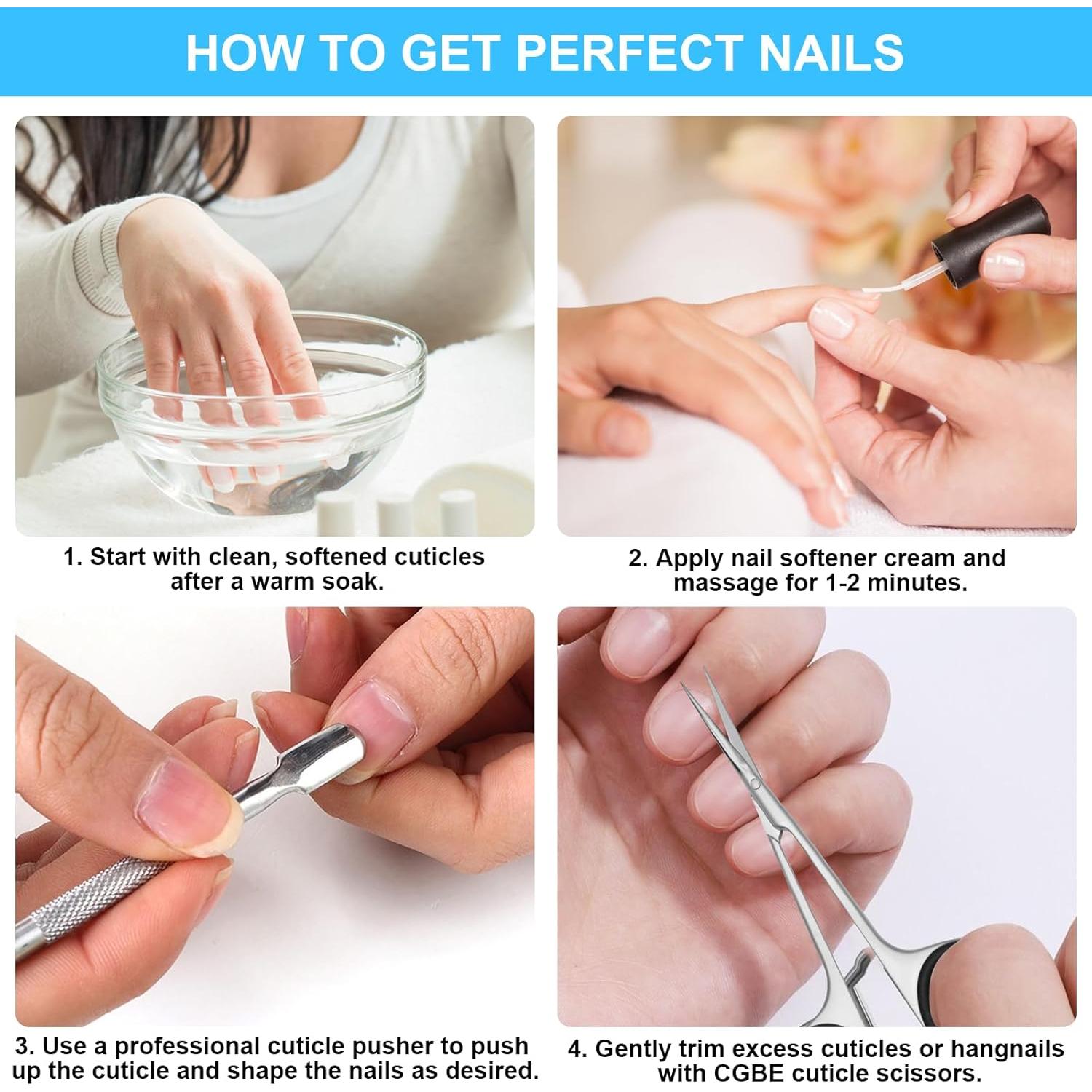 HOW TO GET PERFECT NAILS

1. Start with clean, softened cuticles after a warm soak.

2. Apply nail softener cream and massage for 1-2 minutes.

3. Use a professional cuticle pusher to push up the cuticle and shape the nails as desired.

4. Gently trim excess cuticles or hangnails with CGBE cuticle scissors.