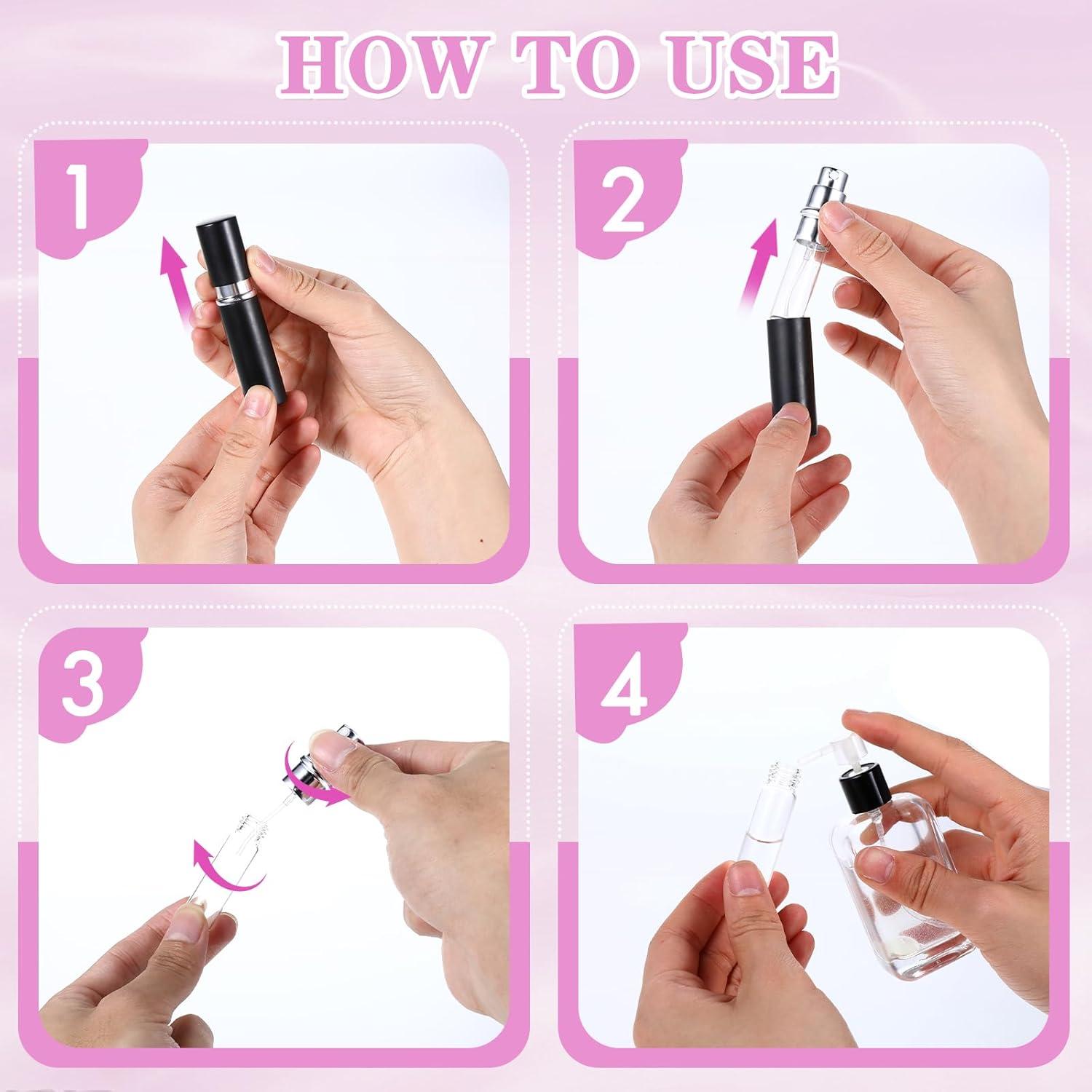 HOW TO USE

1

2

3

4