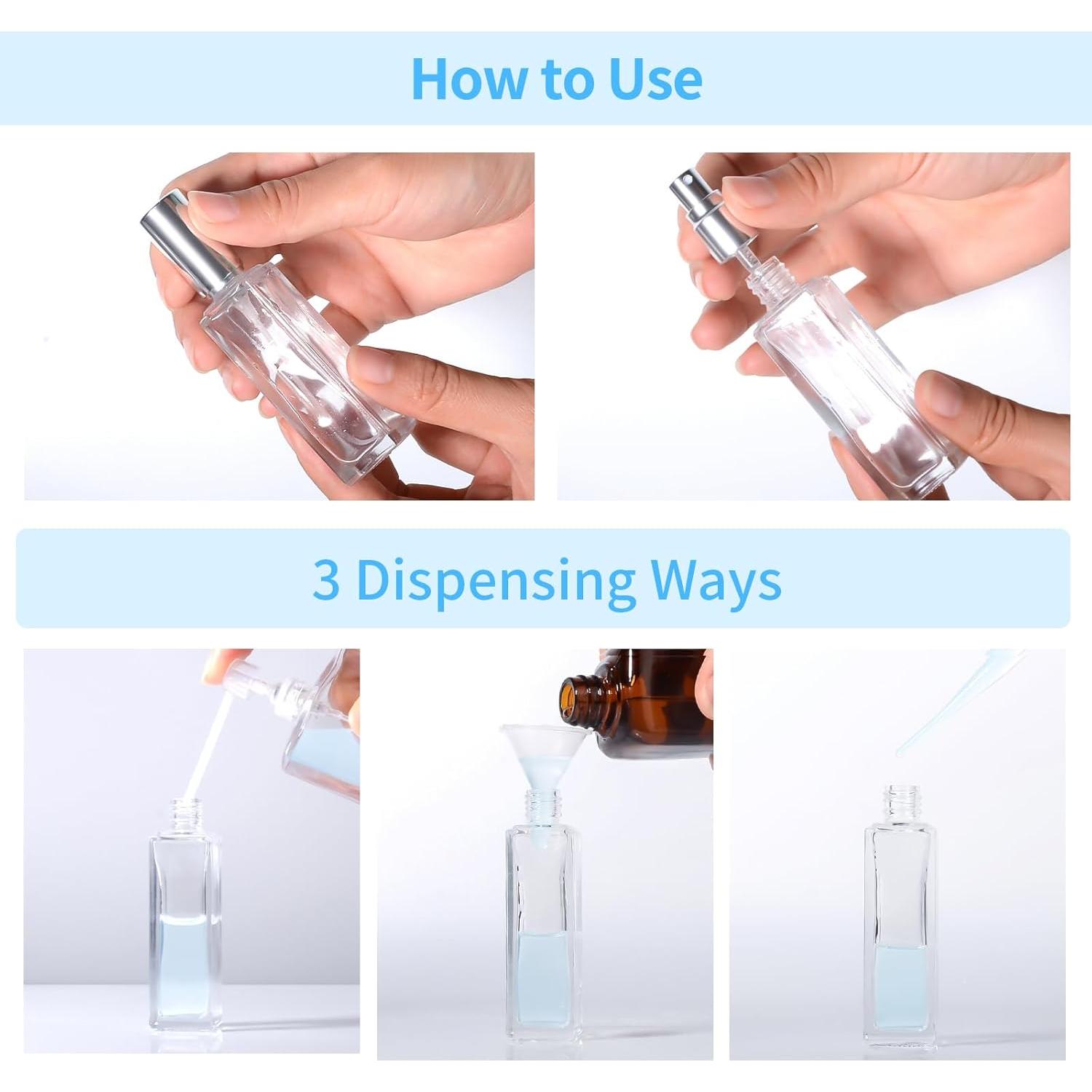 How to Use

3 Dispensing Ways