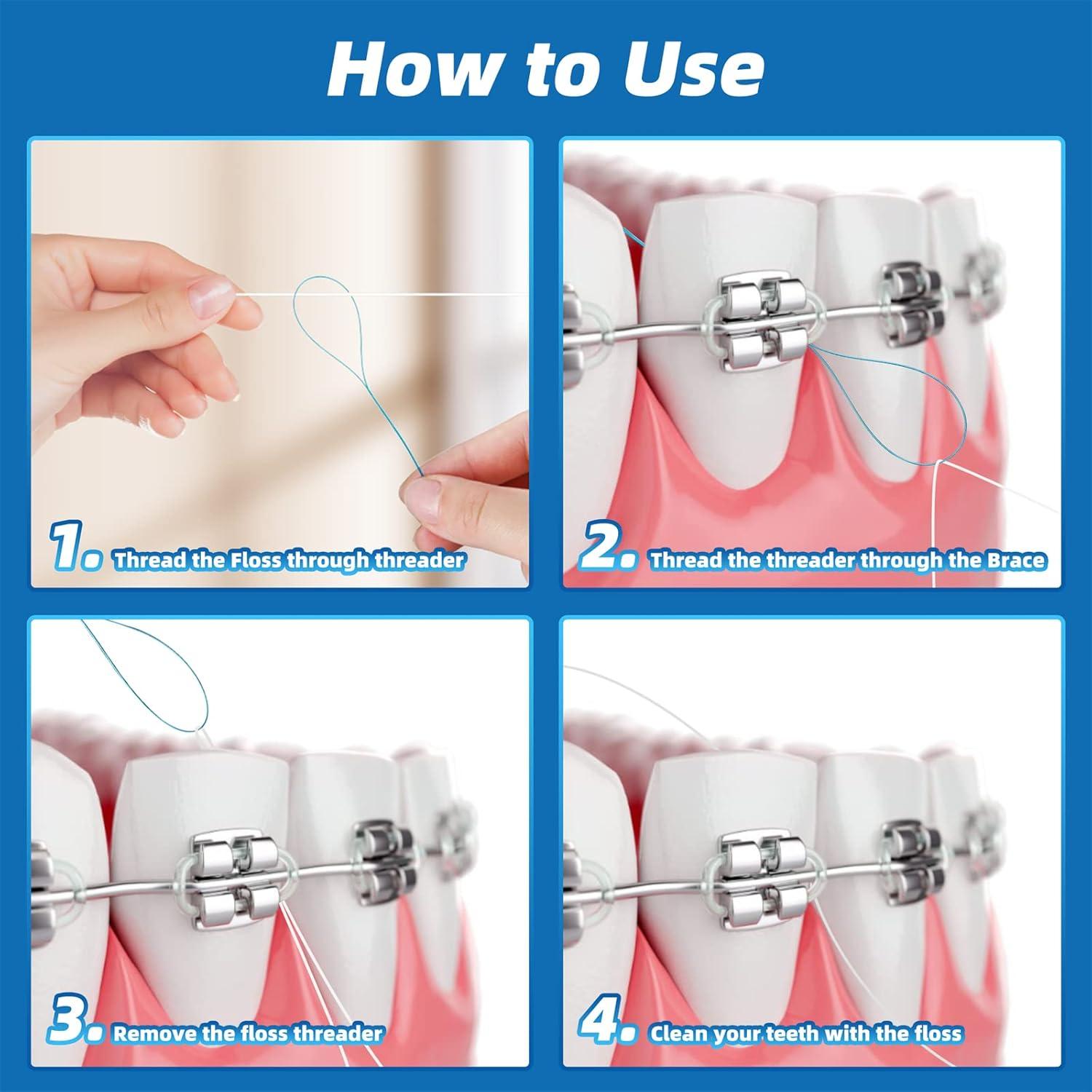 How to Use

1. Thread the Floss through threader

2. Thread the threader through the Brace

3. Remove the floss threader

4. Clean your teeth with the floss