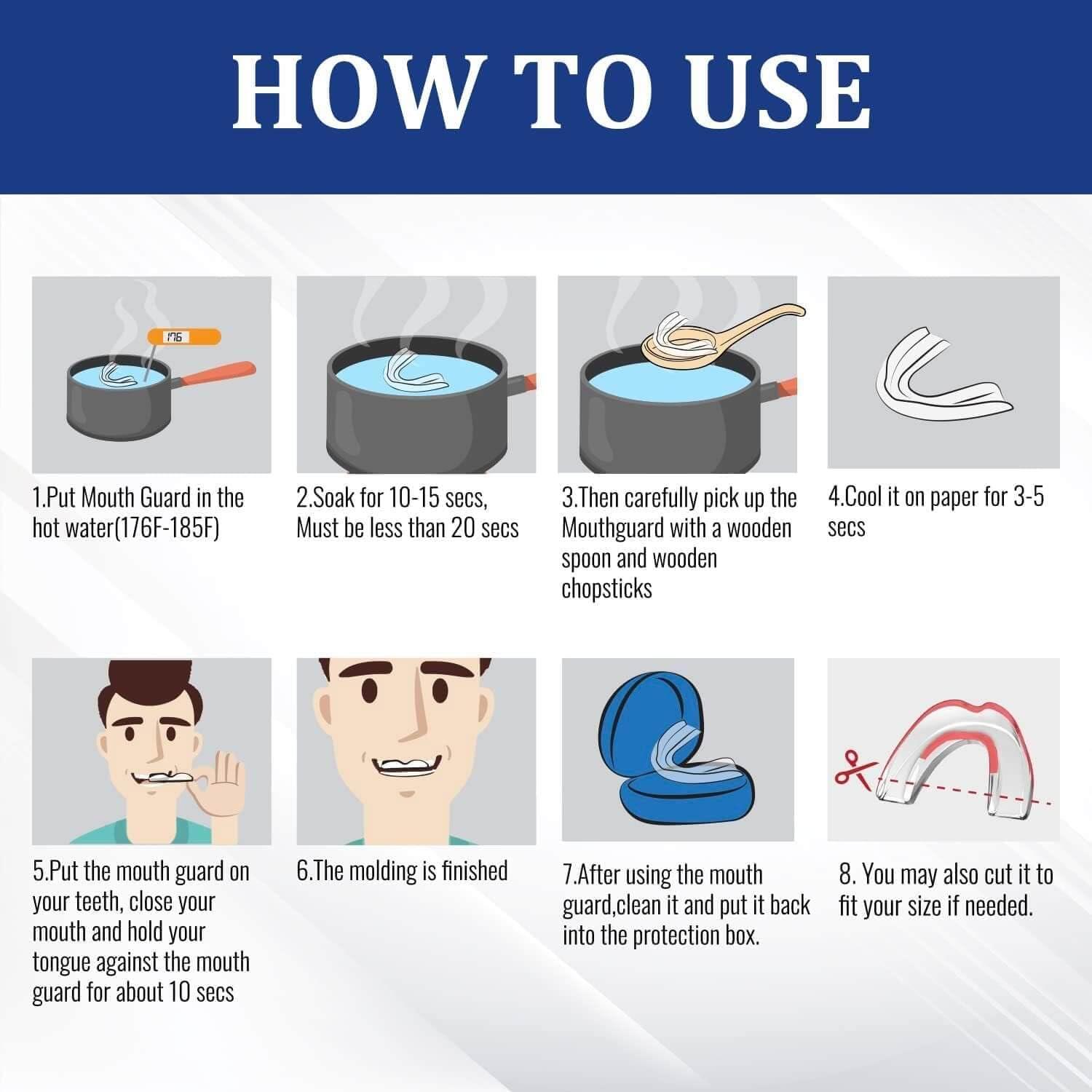 HOW TO USE

176

1.Put Mouth Guard in the hot water(176F-185F)

2.Soak for 10-15 secs, Must be less than 20 secs

3.Then carefully pick up the Mouthguard with a wooden spoon and wooden chopsticks

4.Cool it on paper for 3-5 secs

5.Put the mouth guard on your teeth, close your mouth and hold your tongue against the mouth guard for about 10 secs

6.The molding is finished

7.After using the mouth guard,clean it and put it back into the protection box.

8. You may also cut it to fit your size if needed.