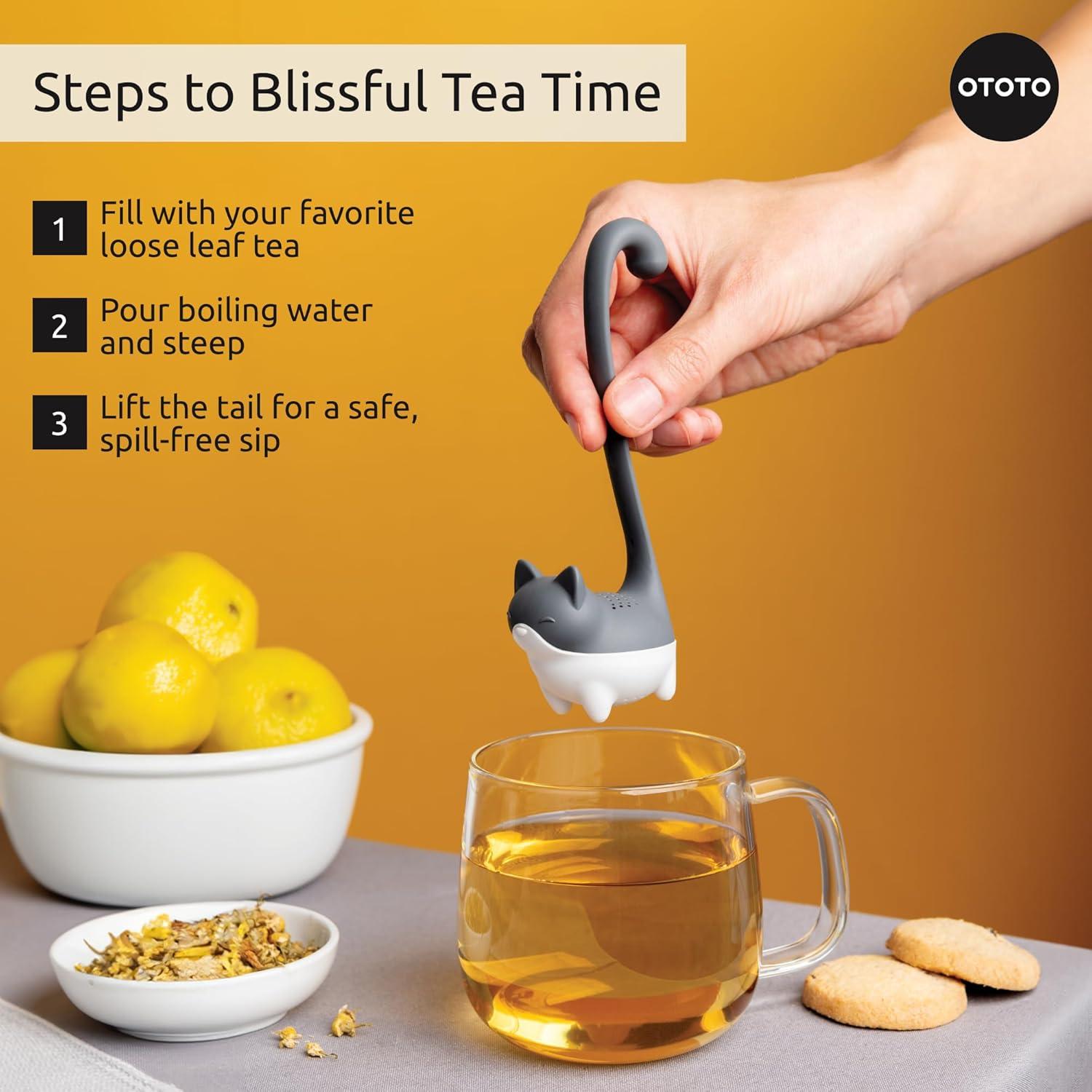 Steps to Blissful Tea Time

OTOTO

1 Fill with your favorite loose leaf tea

2 Pour boiling water and steep

3 Lift the tail for a safe, spill-free sip