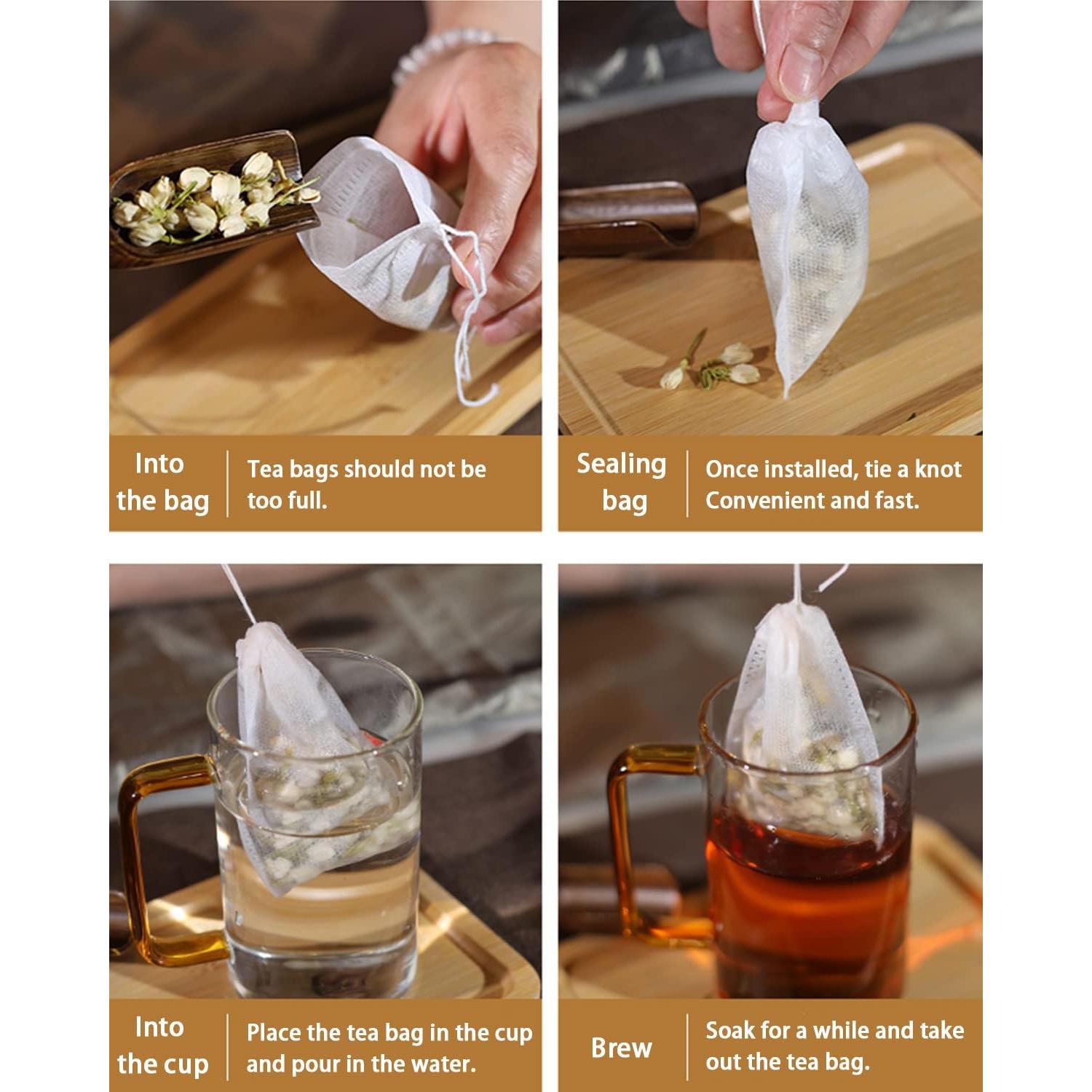 Into the bag

Tea bags should not be too full.

Sealing bag

Once installed, tie a knot Convenient and fast.

Into the cup

Place the tea bag in the cup and pour in the water.

Brew

Soak for a while and take out the tea bag.