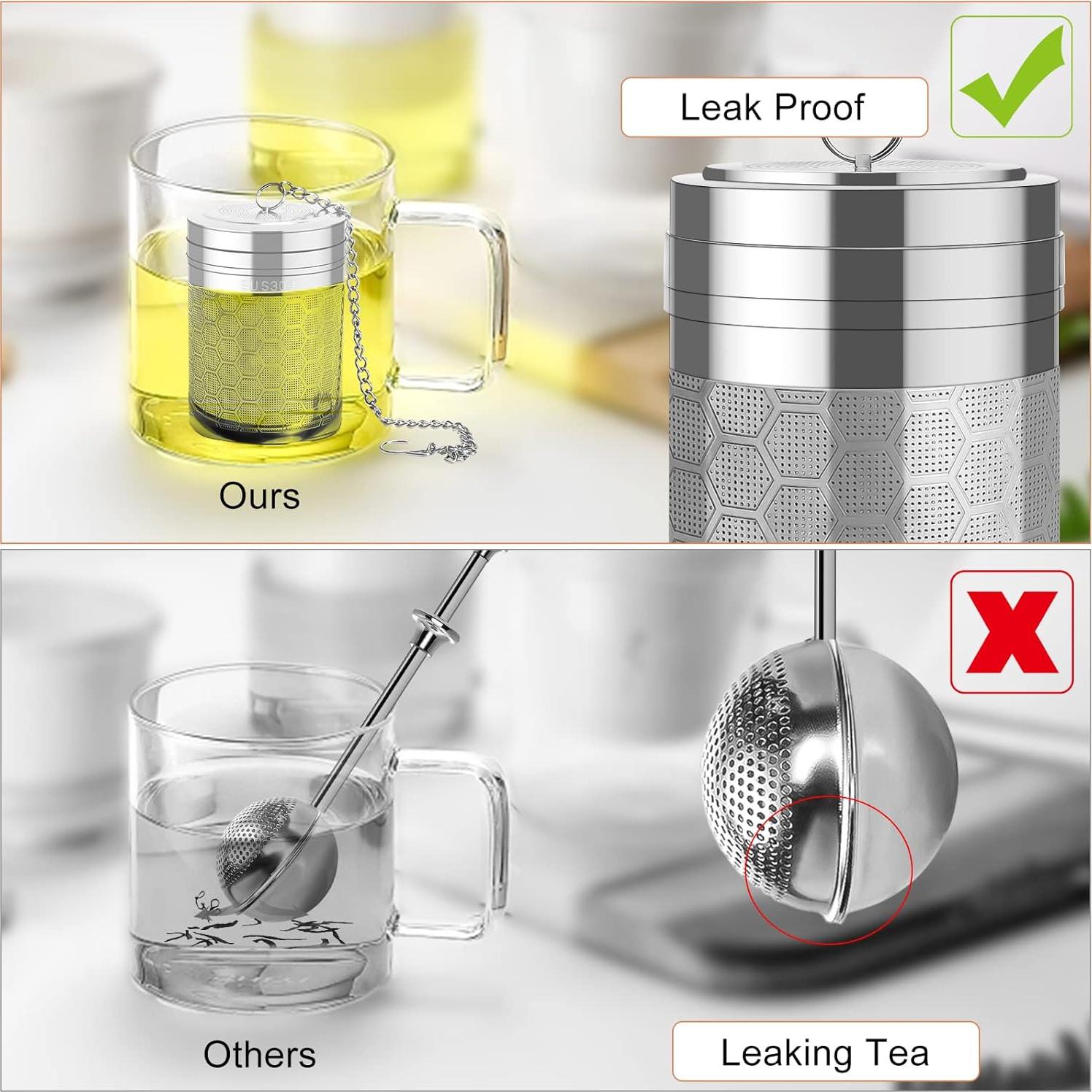 Leak Proof

SUS304

Ours

Others

Leaking Tea