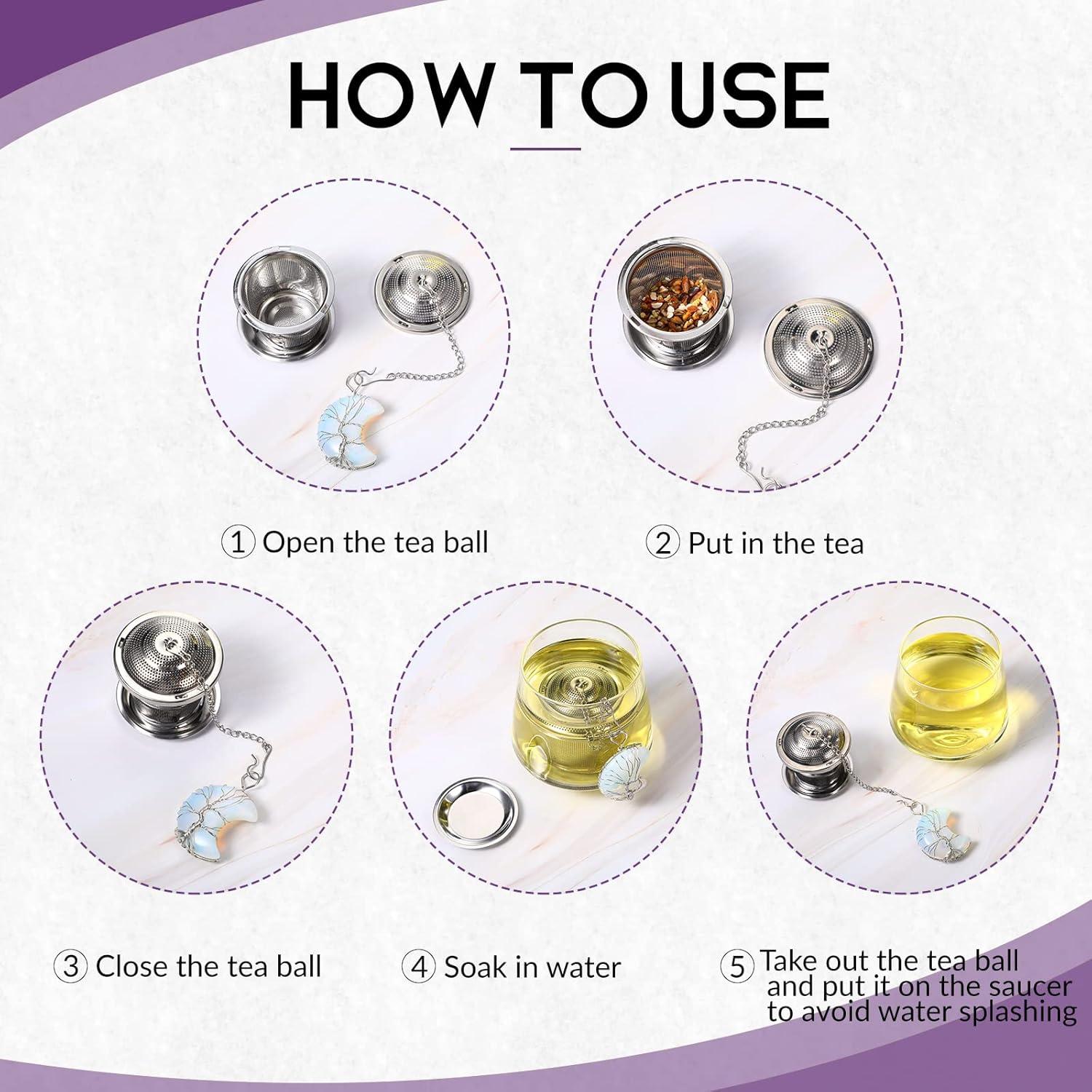 HOW TO USE

① Open the tea ball

② Put in the tea

③ Close the tea ball

④ Soak in water

⑤ Take out the tea ball and put it on the saucer to avoid water splashing