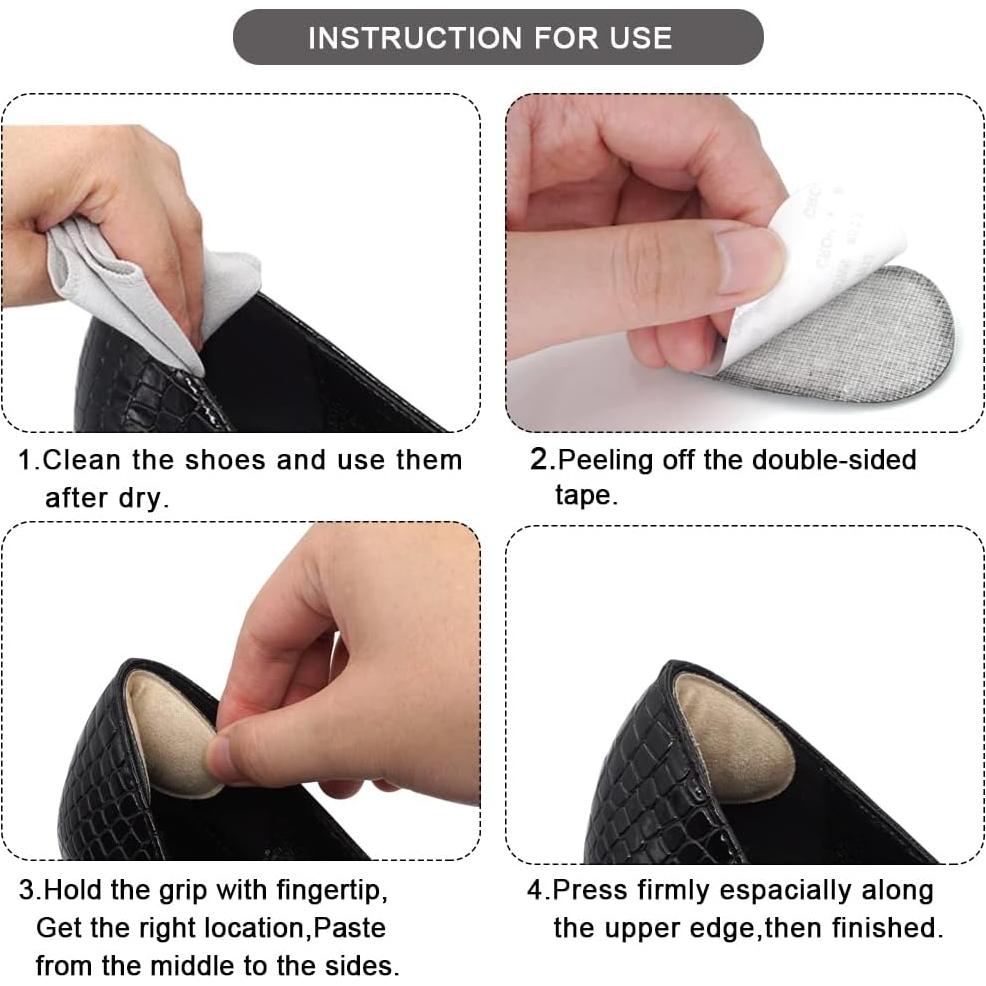 INSTRUCTION FOR USE

1.Clean the shoes and use them after dry.

2.Peeling off the double-sided tape.

3.Hold the grip with fingertip, Get the right location,Paste from the middle to the sides.

4.Press firmly espacially along the upper edge,then finished.