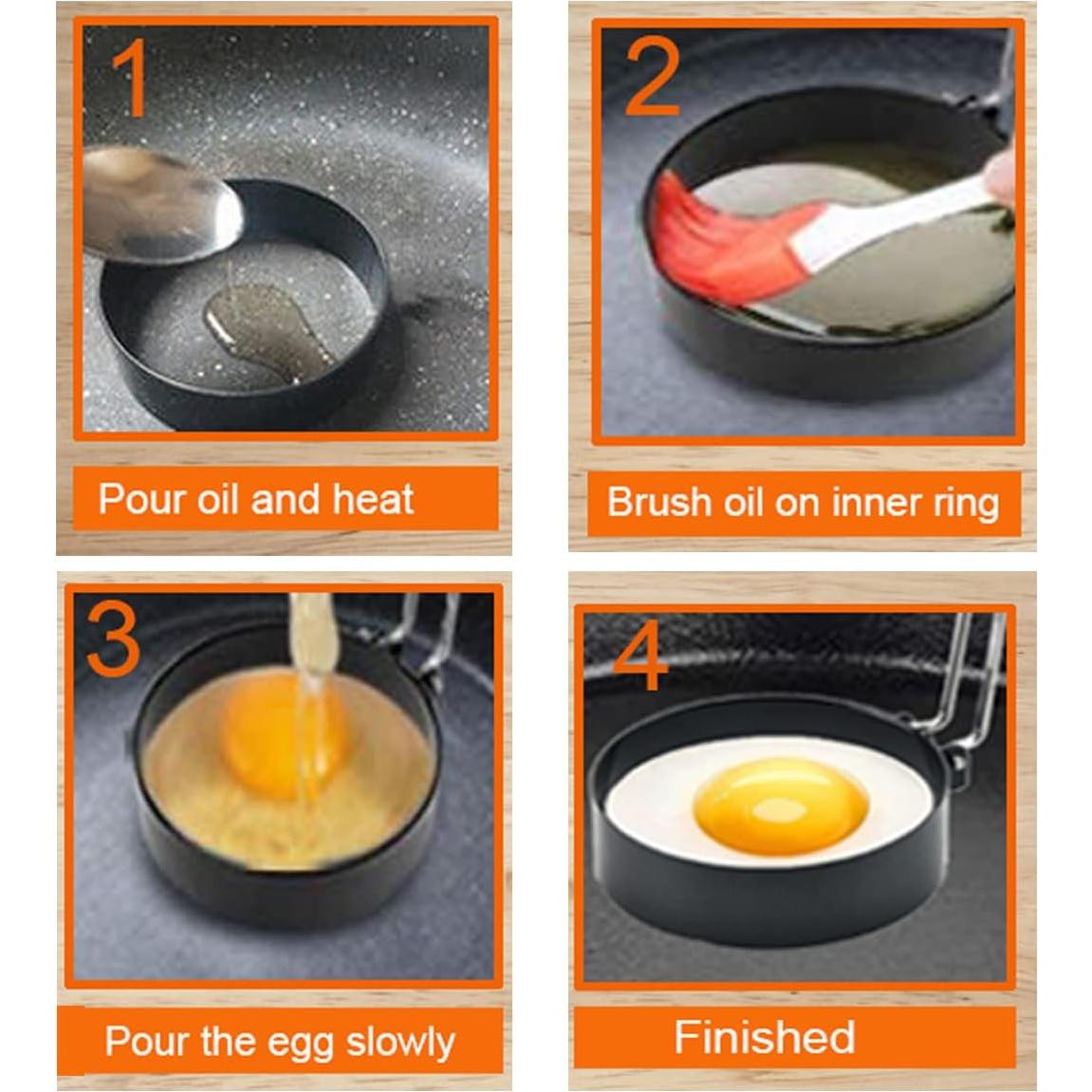 1

Pour oil and heat

2

Brush oil on inner ring

3

Pour the egg slowly

4

Finished