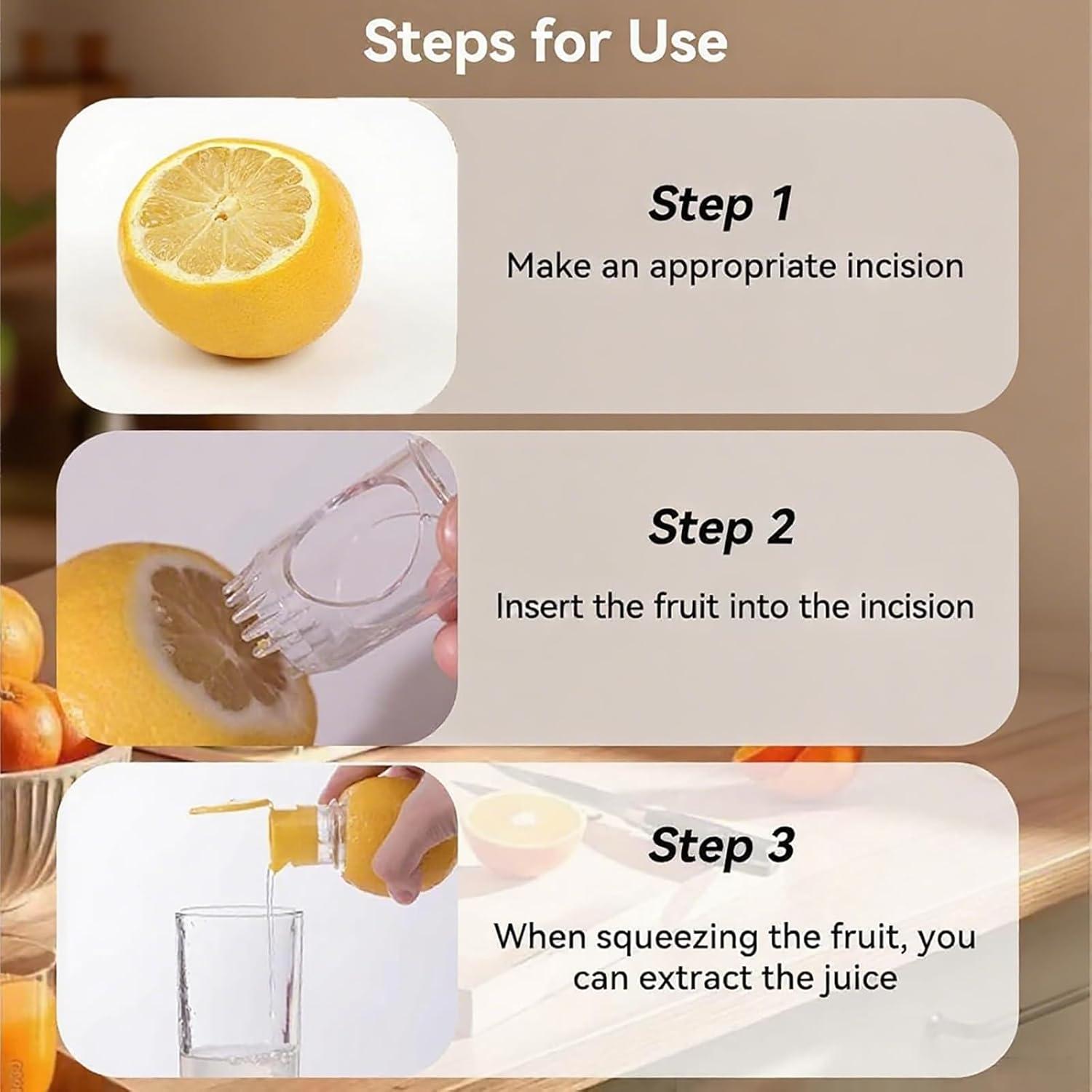 Steps for Use

Step 1

Make an appropriate incision

Step 2

Insert the fruit into the incision

Step 3

When squeezing the fruit, you can extract the juice