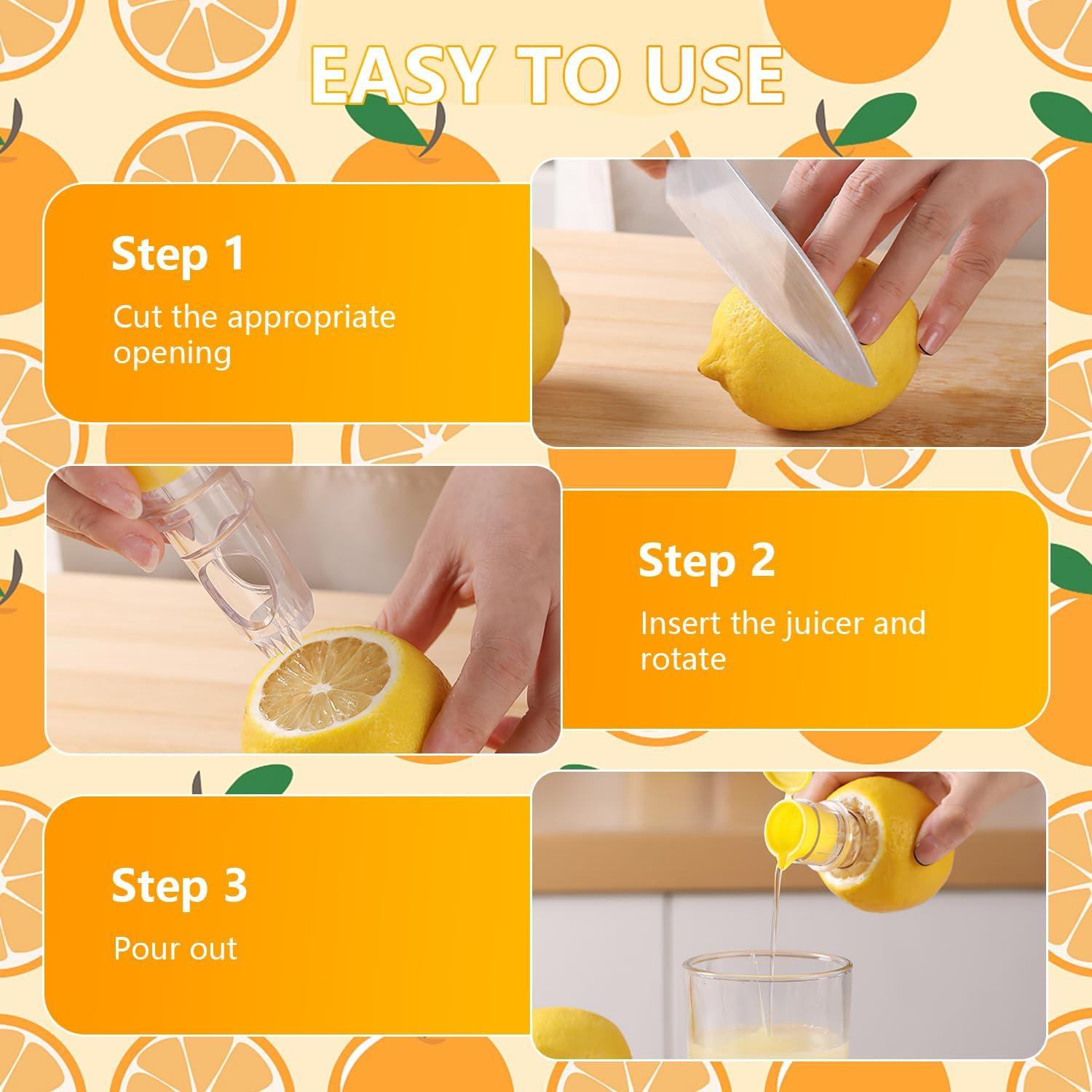 EASY TO USE

Step 1

Cut the appropriate opening

Step 2

Insert the juicer and rotate

Step 3

Pour out