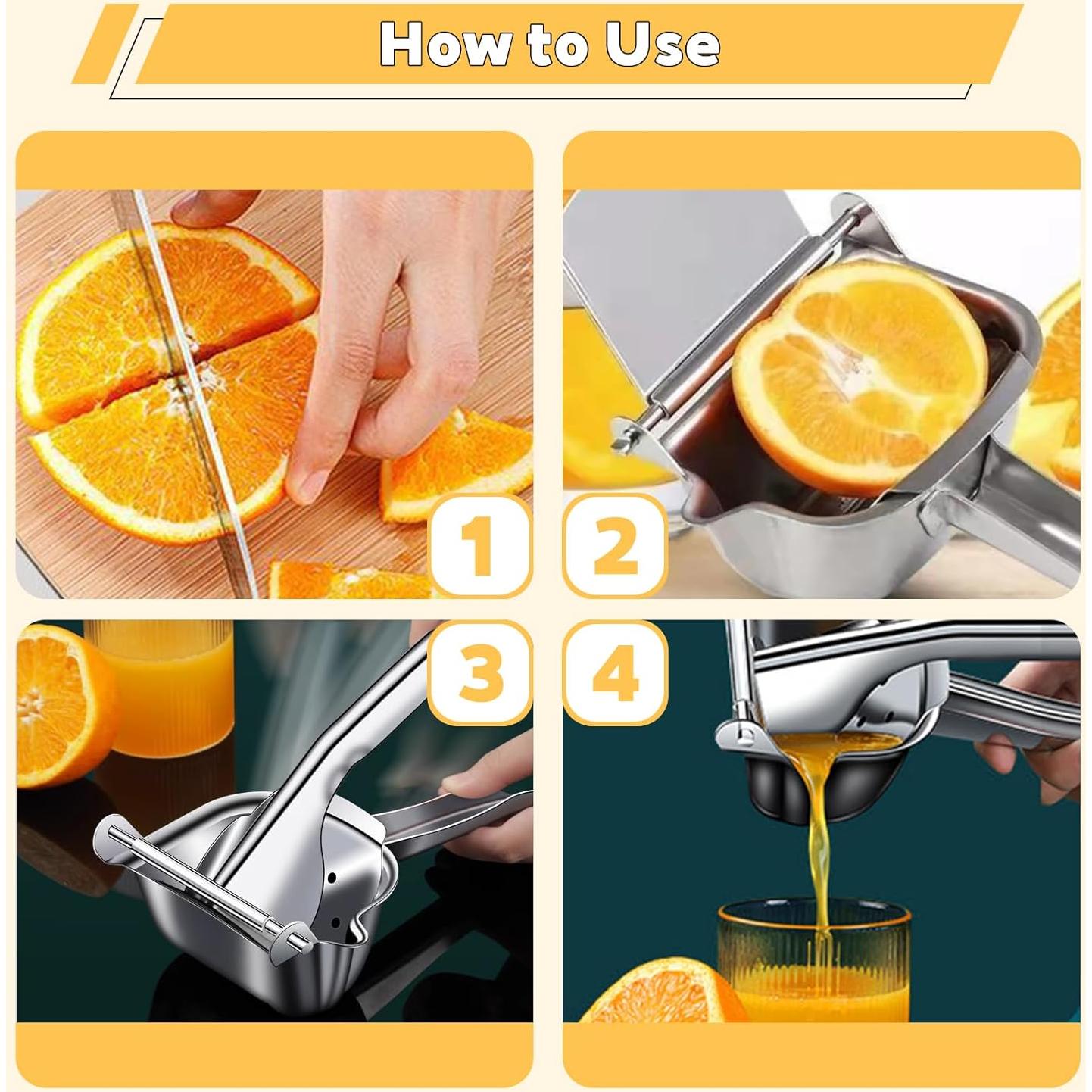 How to Use

1

2

3

4