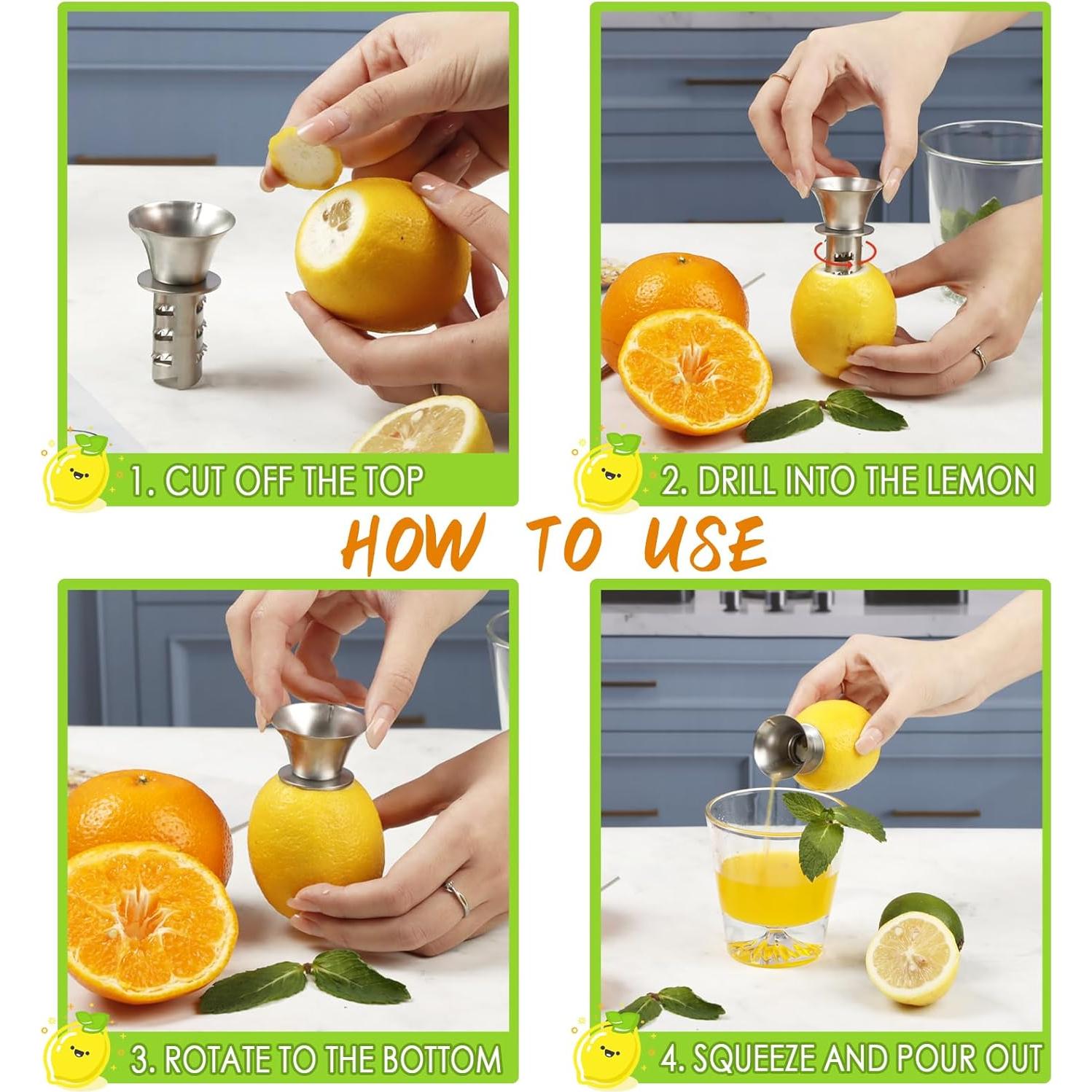 1. CUT OFF THE TOP

2. DRILL INTO THE LEMON

HOW TO USE

3. ROTATE TO THE BOTTOM

4. SQUEEZE AND POUR OUT