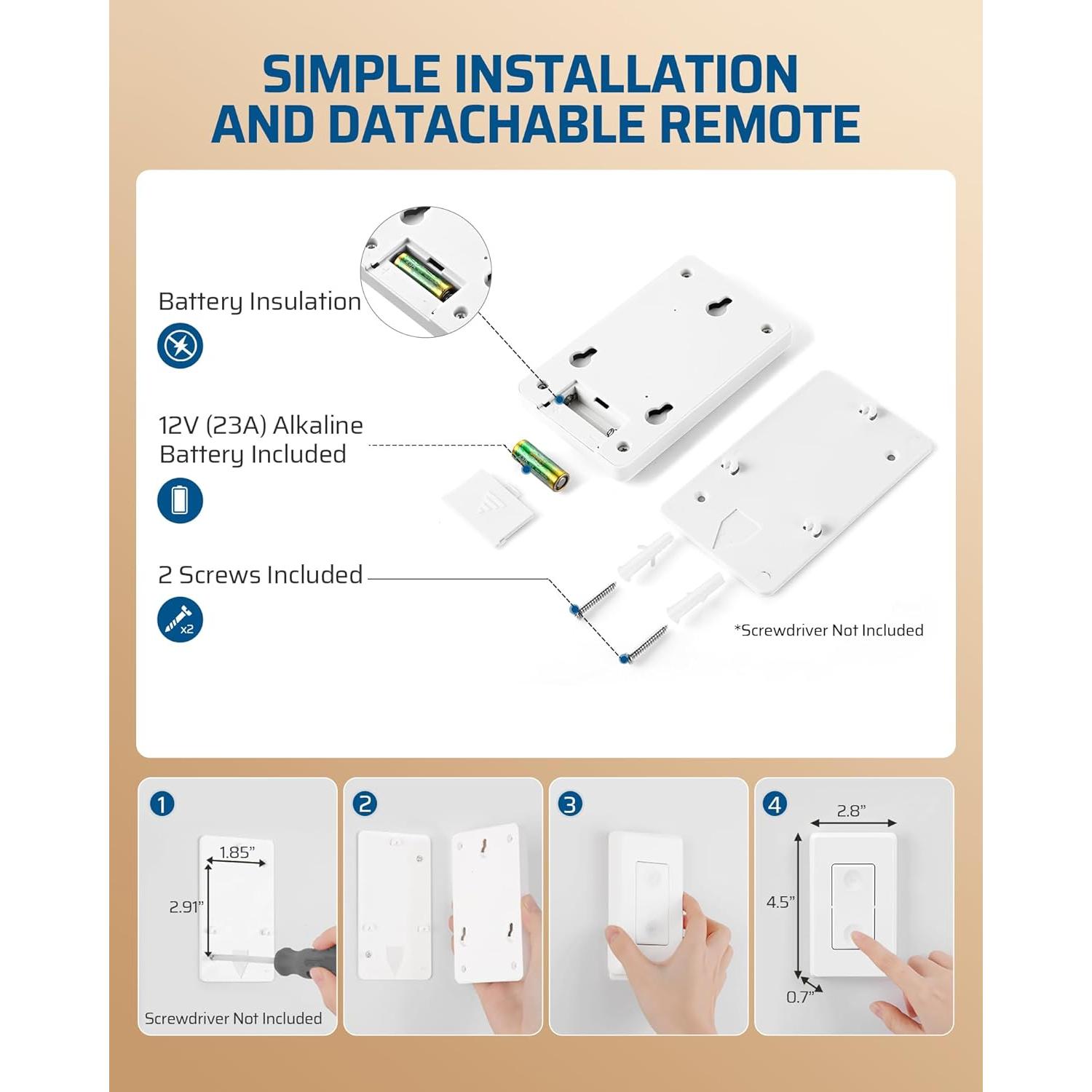 SIMPLE INSTALLATION AND DATACHABLE REMOTE

Battery Insulation

12V (23A) Alkaline Battery Included

2 Screws Included

x2

*Screwdriver Not Included

1

1.85"

2.91"

Screwdriver Not Included

2

3

4

2.8"

4.5"

0.7"