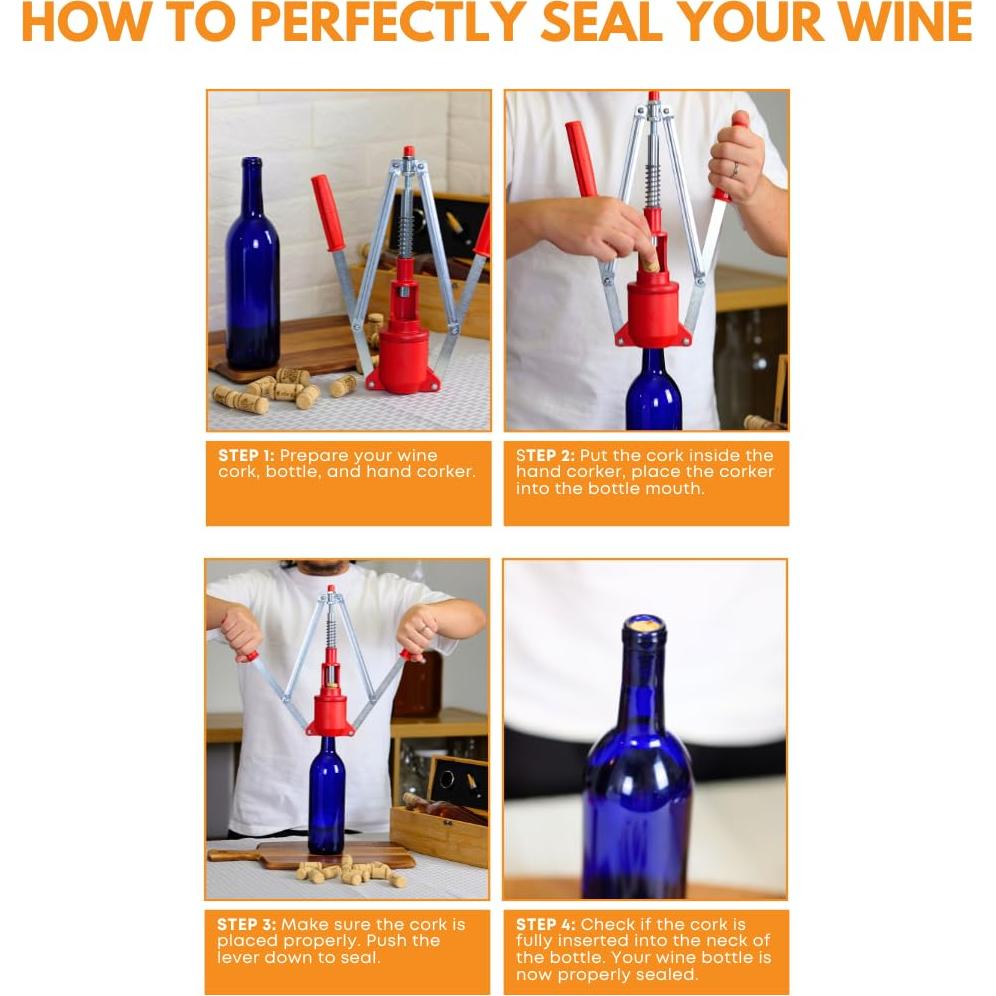 HOW TO PERFECTLY SEAL YOUR WINE

STEP 1: Prepare your wine cork, bottle, and hand corker.

STEP 2: Put the cork inside the hand corker, place the corker into the bottle mouth.

STEP 3: Make sure the cork is placed properly. Push the lever down to seal.

STEP 4: Check if the cork is fully inserted into the neck of the bottle. Your wine bottle is now properly sealed.