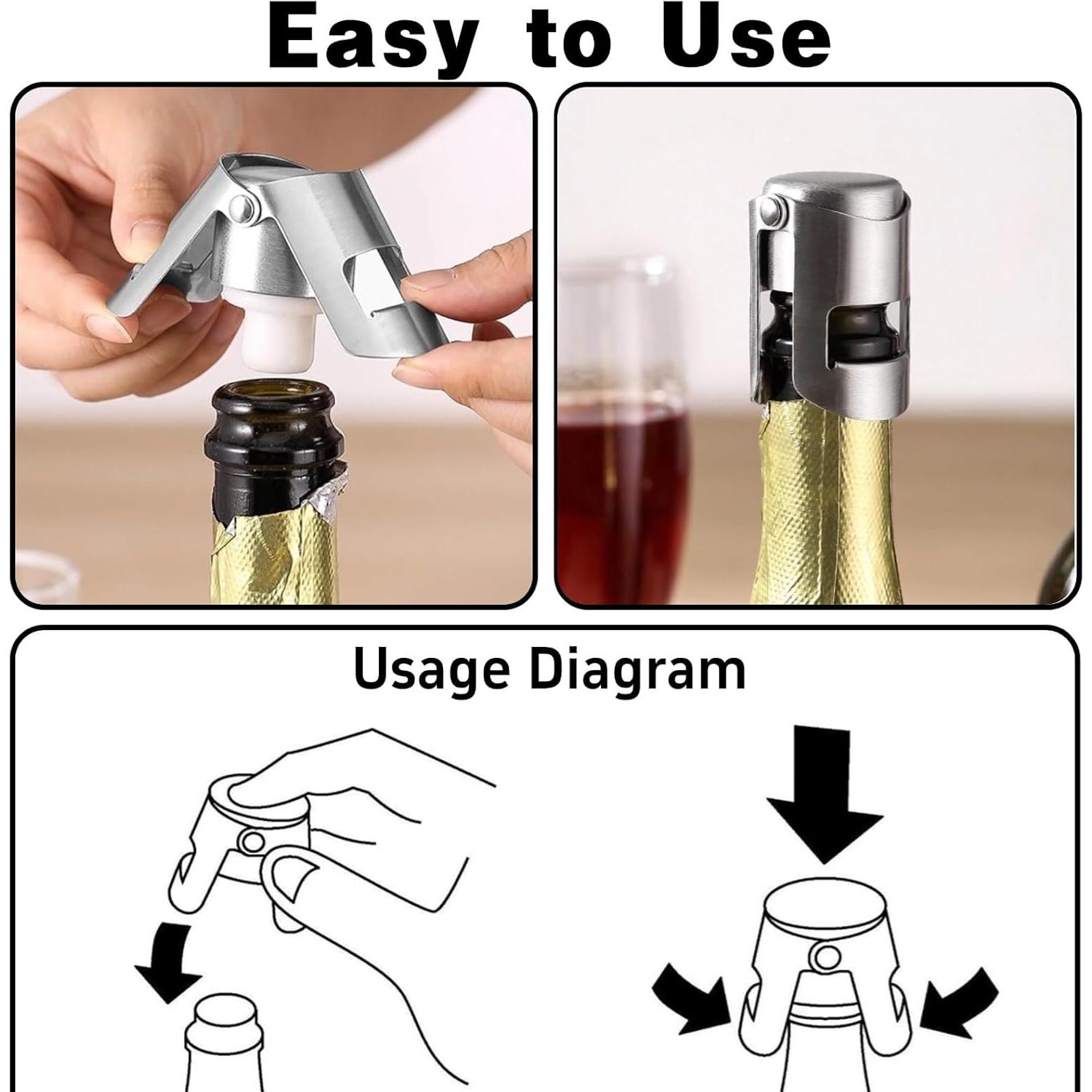 Easy to Use

Usage Diagram