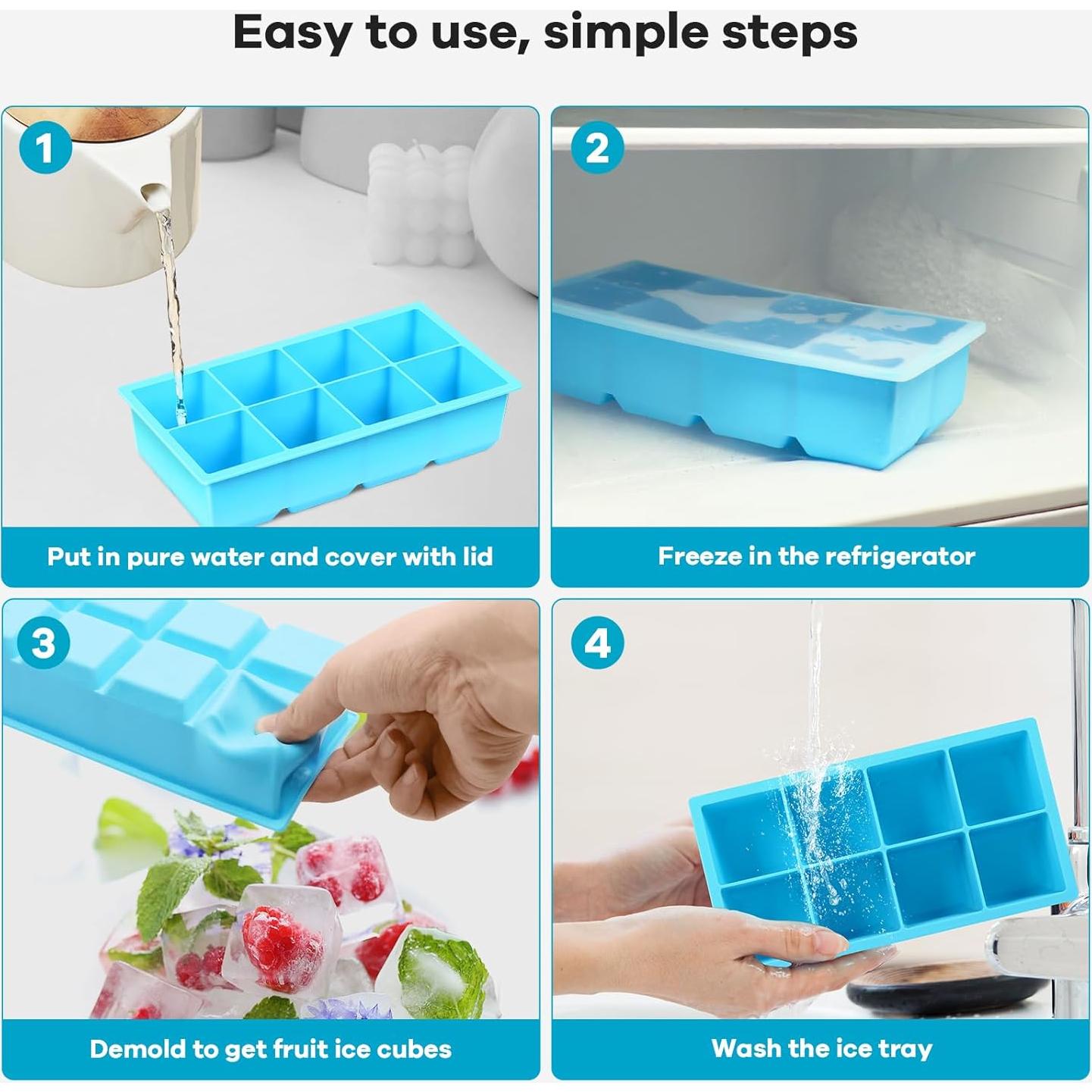 Easy to use, simple steps

1

Put in pure water and cover with lid

2

Freeze in the refrigerator

3

Demold to get fruit ice cubes

4

Wash the ice tray