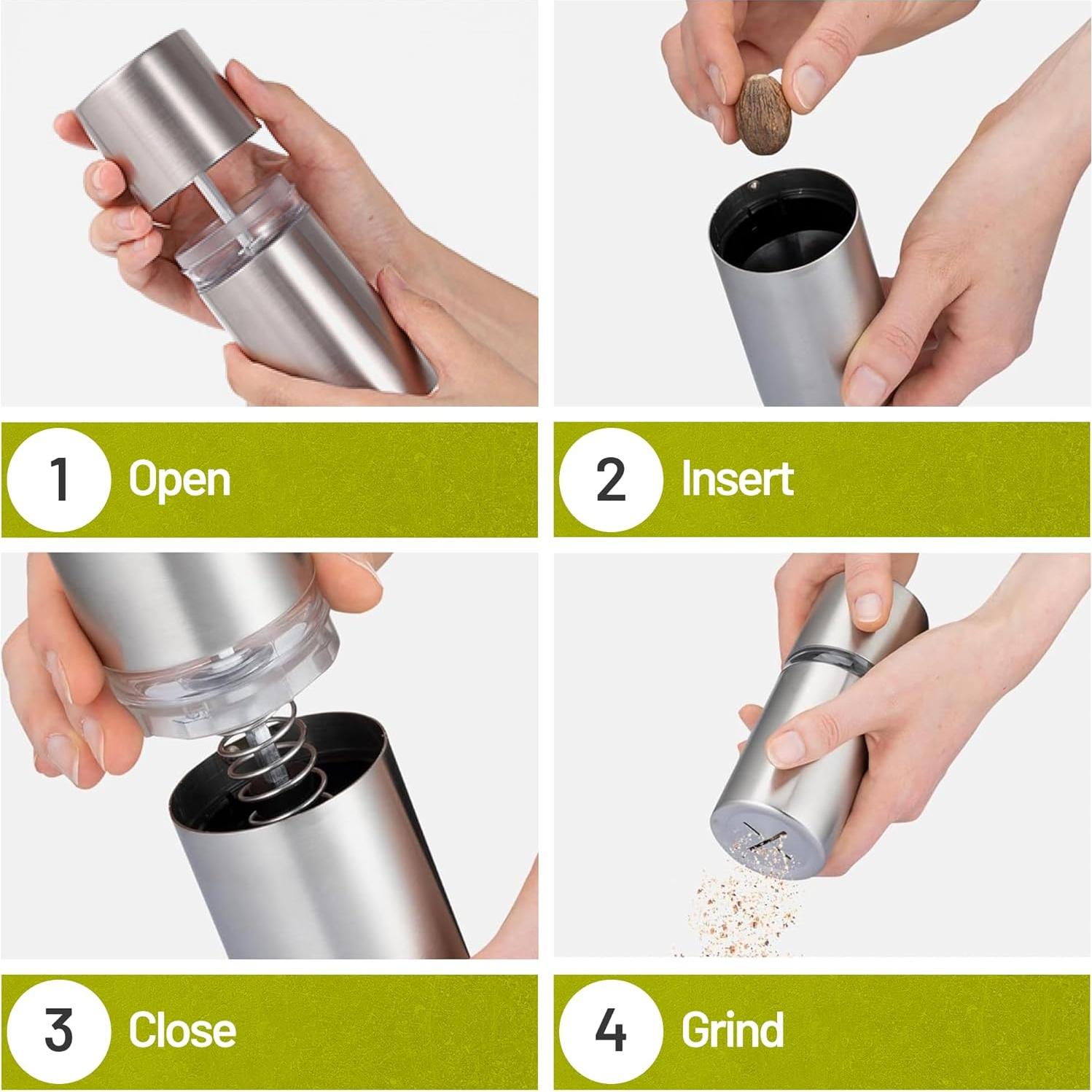 1 Open

2 Insert

3 Close

4 Grind