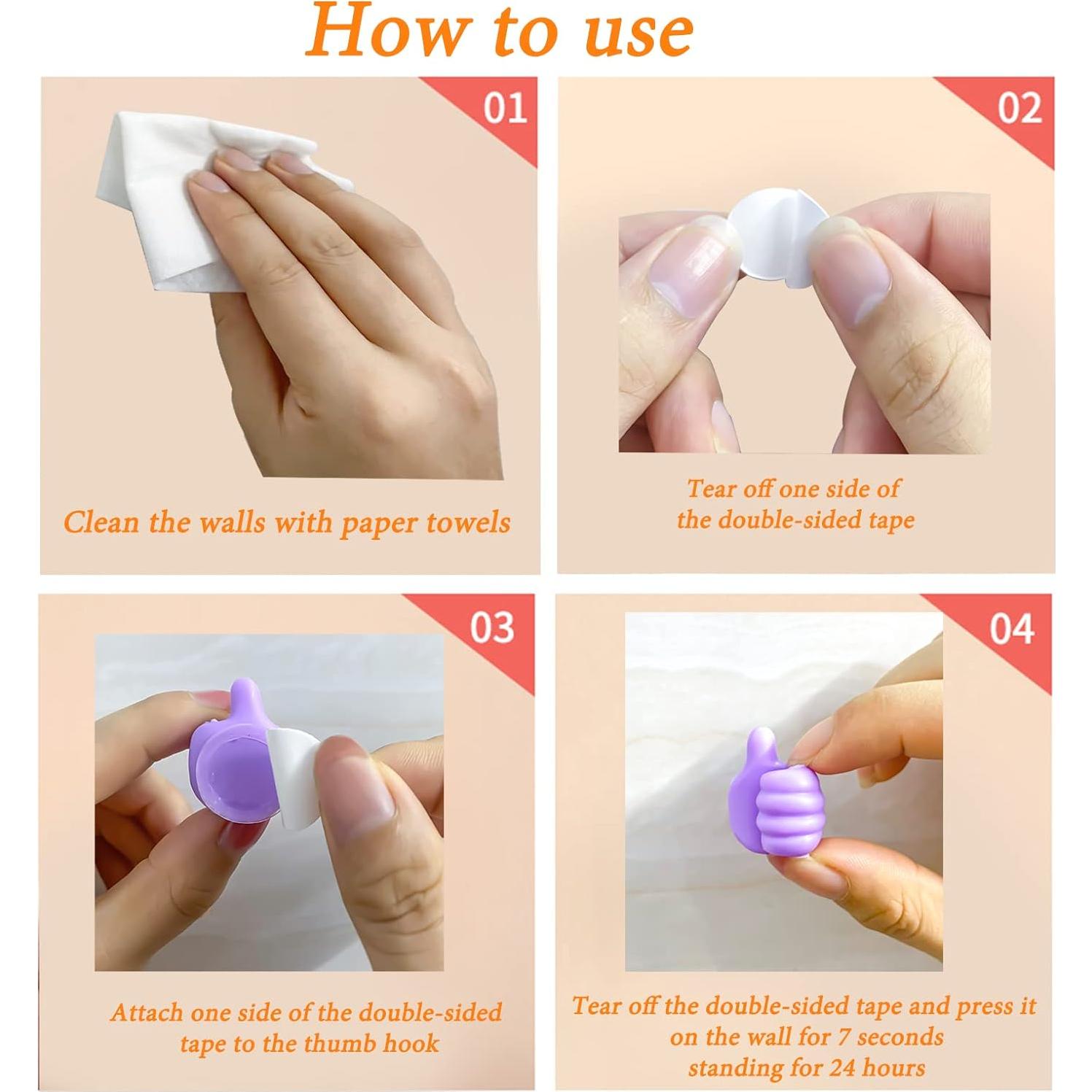 How to use

01

Clean the walls with paper towels

02

Tear off one side of the double-sided tape

03

Attach one side of the double-sided tape to the thumb hook

04

Tear off the double-sided tape and press it on the wall for 7 seconds standing for 24 hours