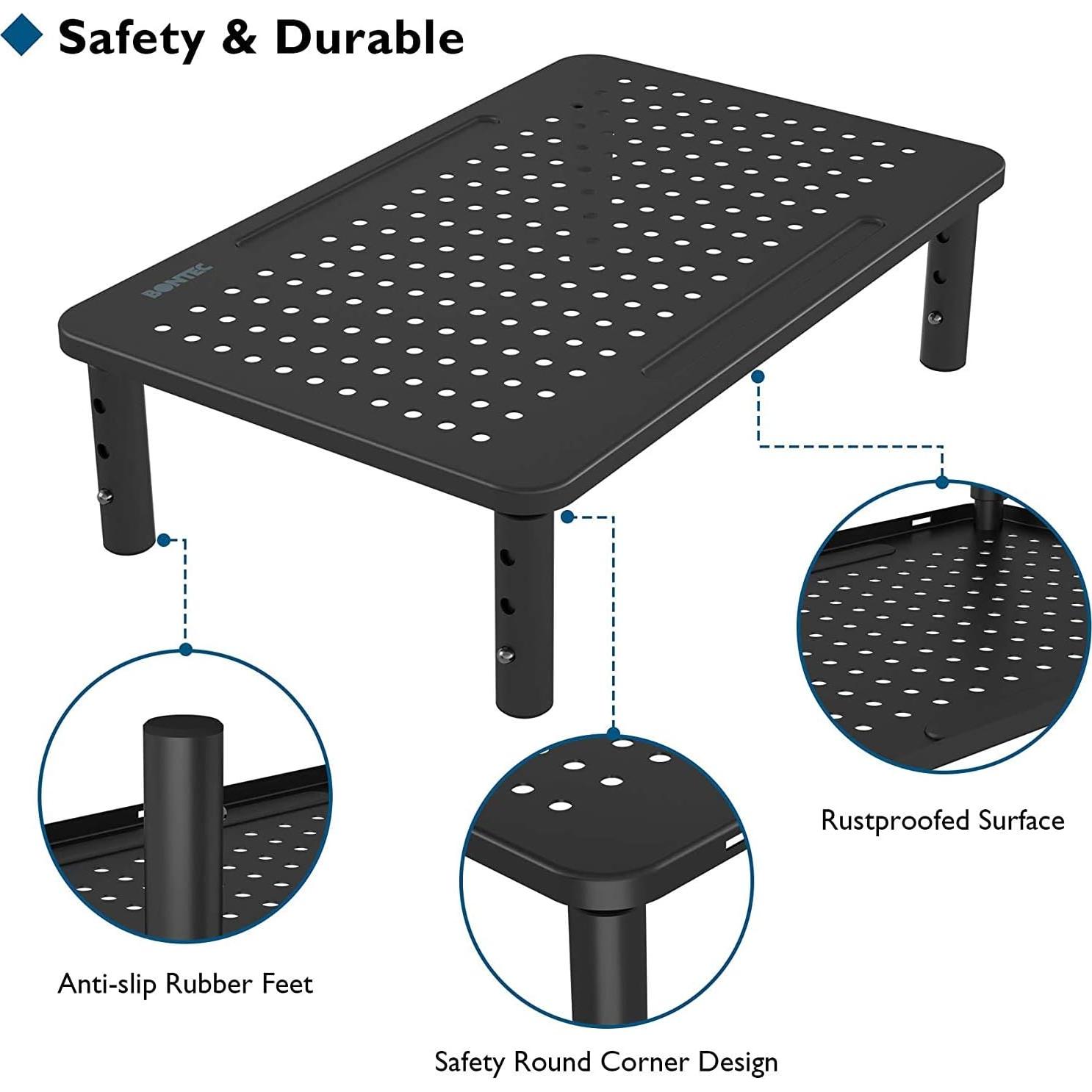 Safety & Durable

BONTEC

Rustproofed Surface

Anti-slip Rubber Feet

Safety Round Corner Design