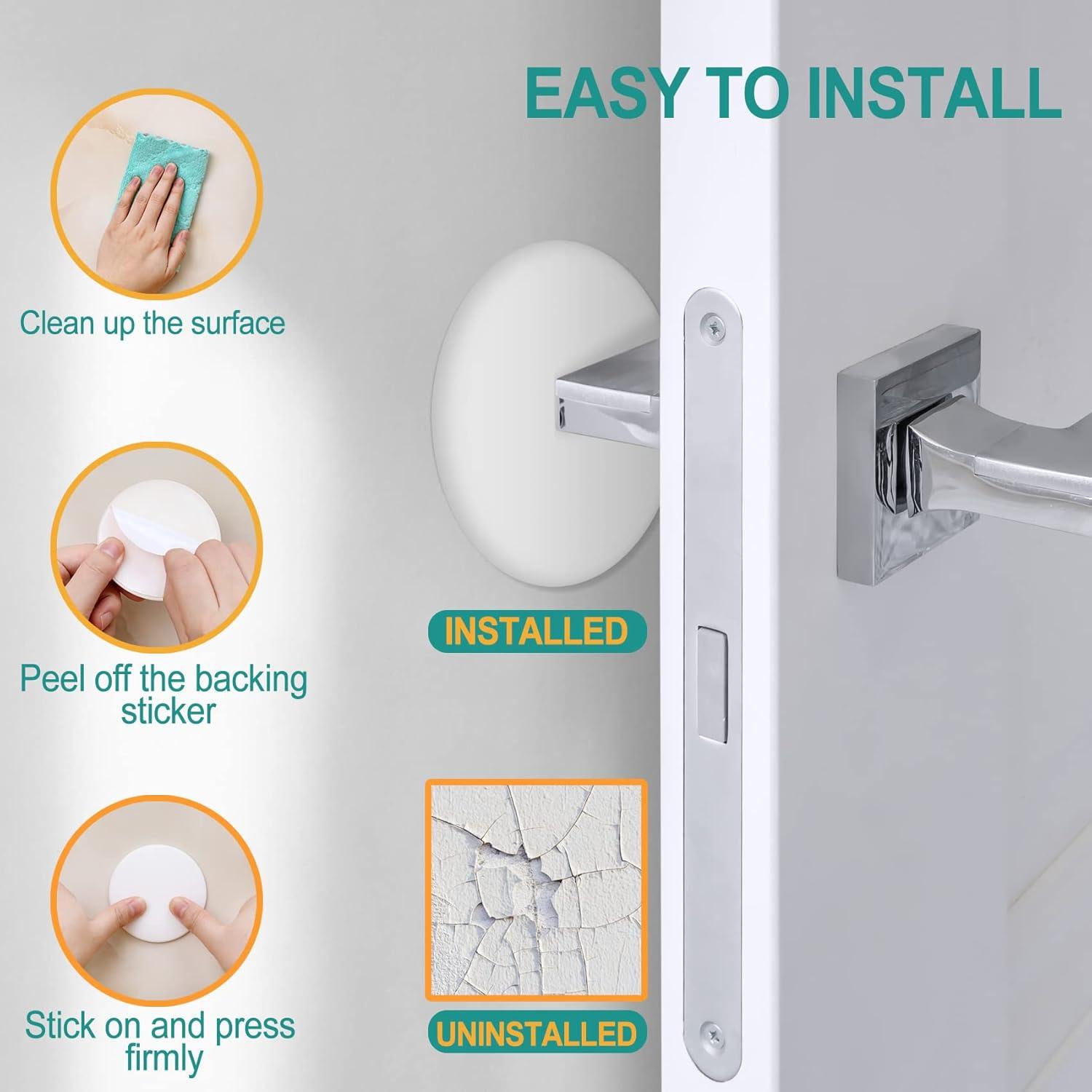 EASY TO INSTALL

Clean up the surface

Peel off the backing sticker

Stick on and press firmly

INSTALLED

UNINSTALLED