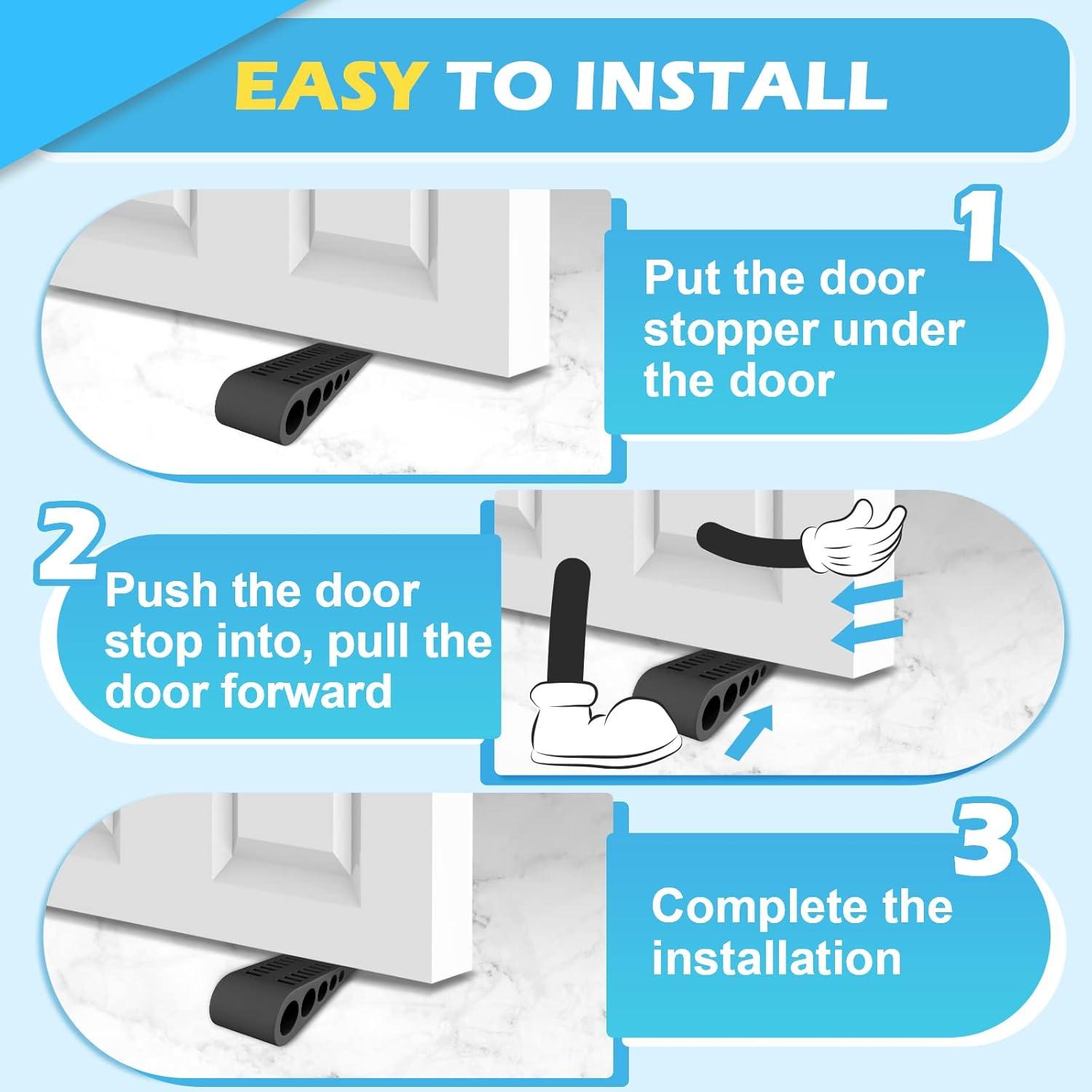 EASY TO INSTALL

1

Put the door stopper under the door

2

Push the door stop into, pull the door forward

3

Complete the installation