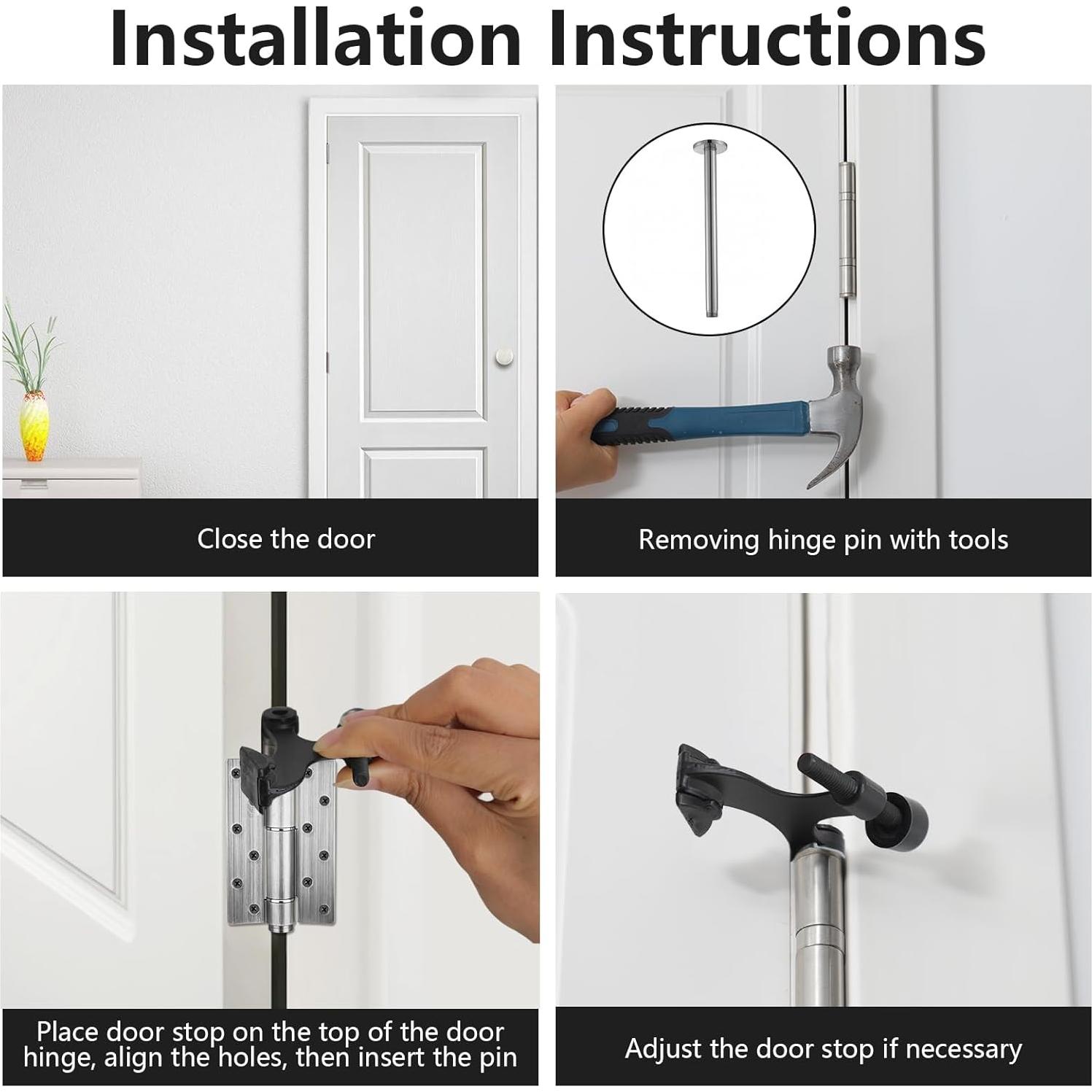 Installation Instructions

Close the door

Removing hinge pin with tools

Place door stop on the top of the door hinge, align the holes, then insert the pin

Adjust the door stop if necessary