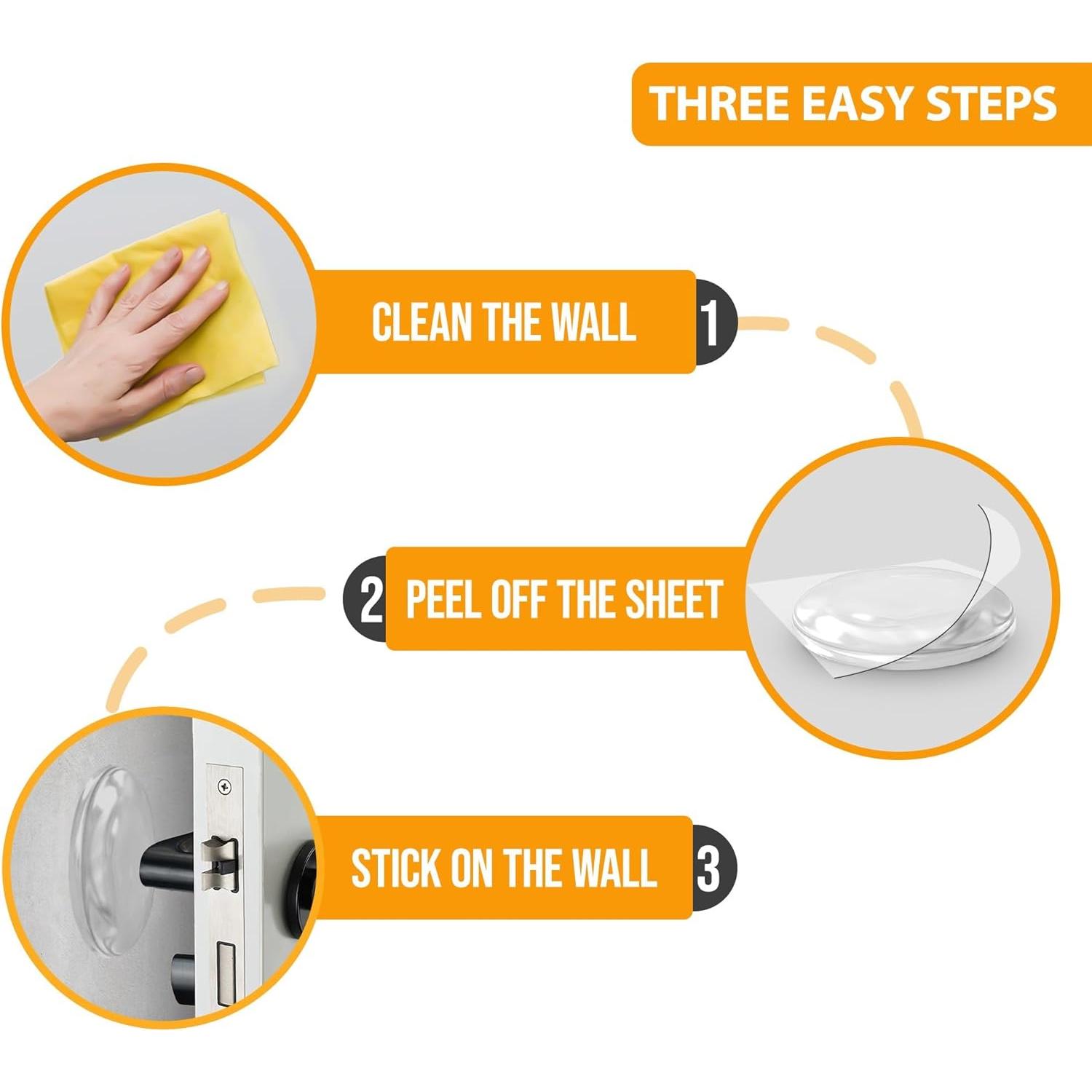 THREE EASY STEPS

CLEAN THE WALL 1

2 PEEL OFF THE SHEET

STICK ON THE WALL 3