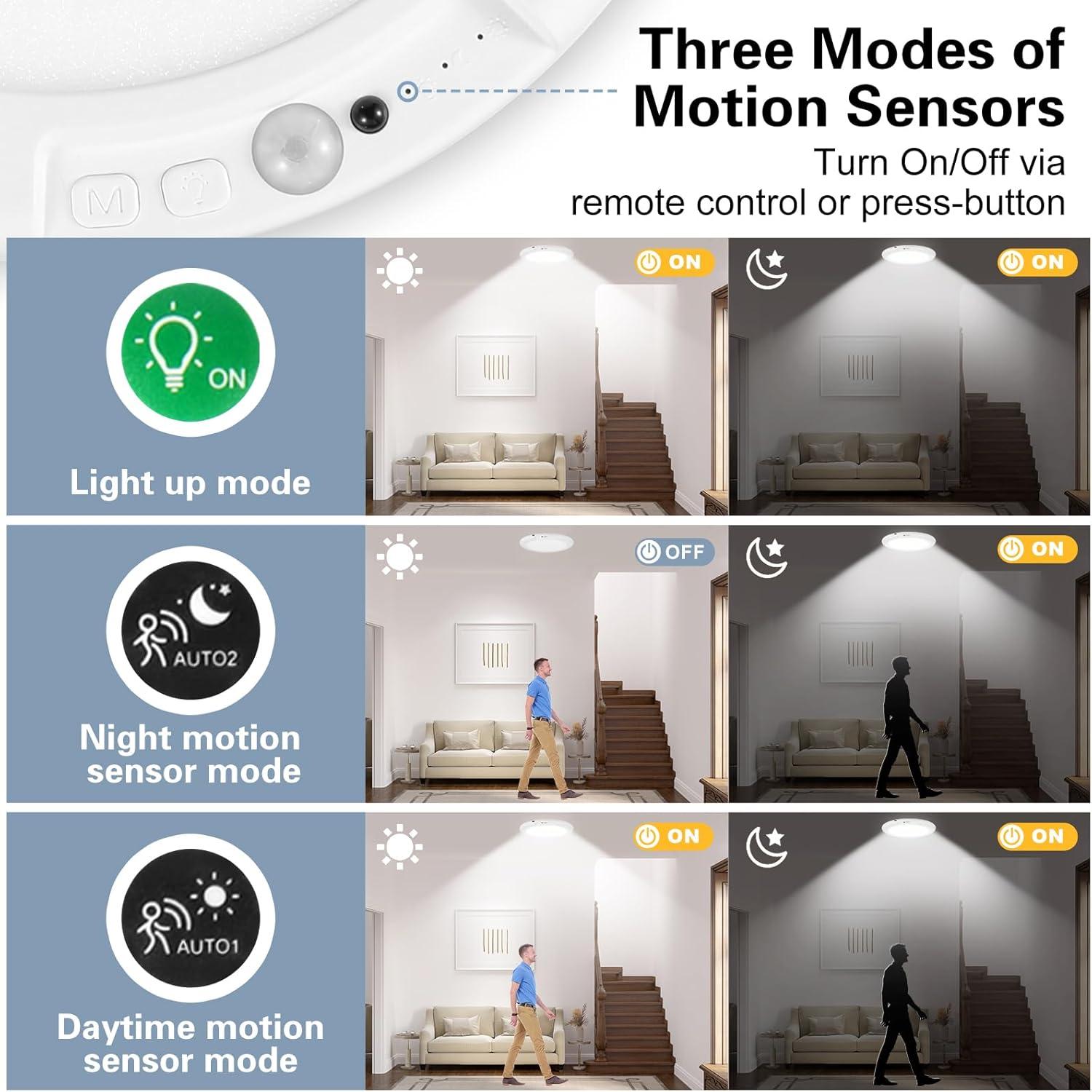 M

Three Modes of Motion Sensors

Turn On/Off via remote control or press-button

ON

Light up mode

ON

ON

AUTO2

Night motion sensor mode

OFF

ON

AUTO1

Daytime motion sensor mode

ON

ON