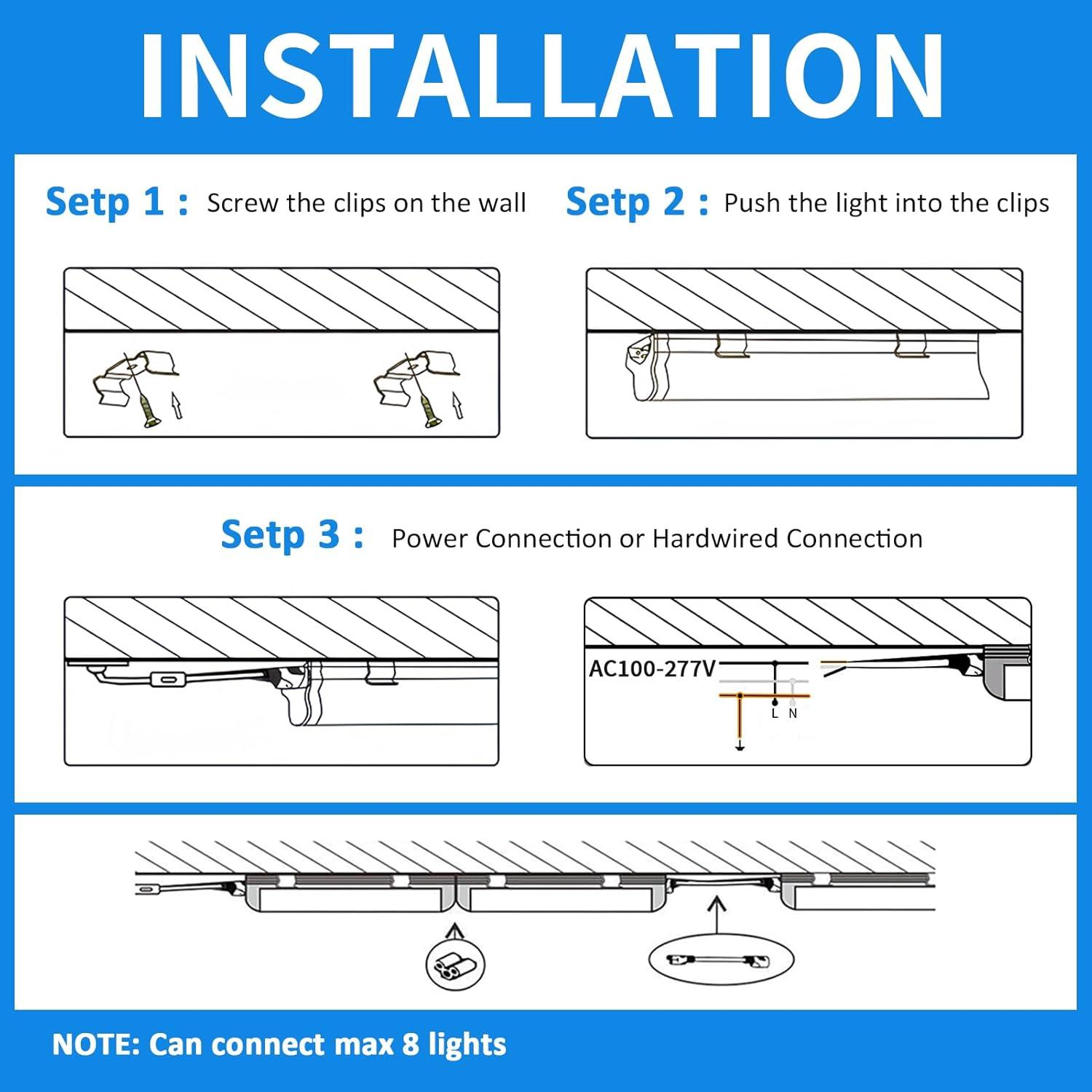 INSTALLATION

Setp 1 : Screw the clips on the wall

Setp 2 : Push the light into the clips

Setp 3 : Power Connection or Hardwired Connection

AC100-277V

L N

NOTE: Can connect max 8 lights