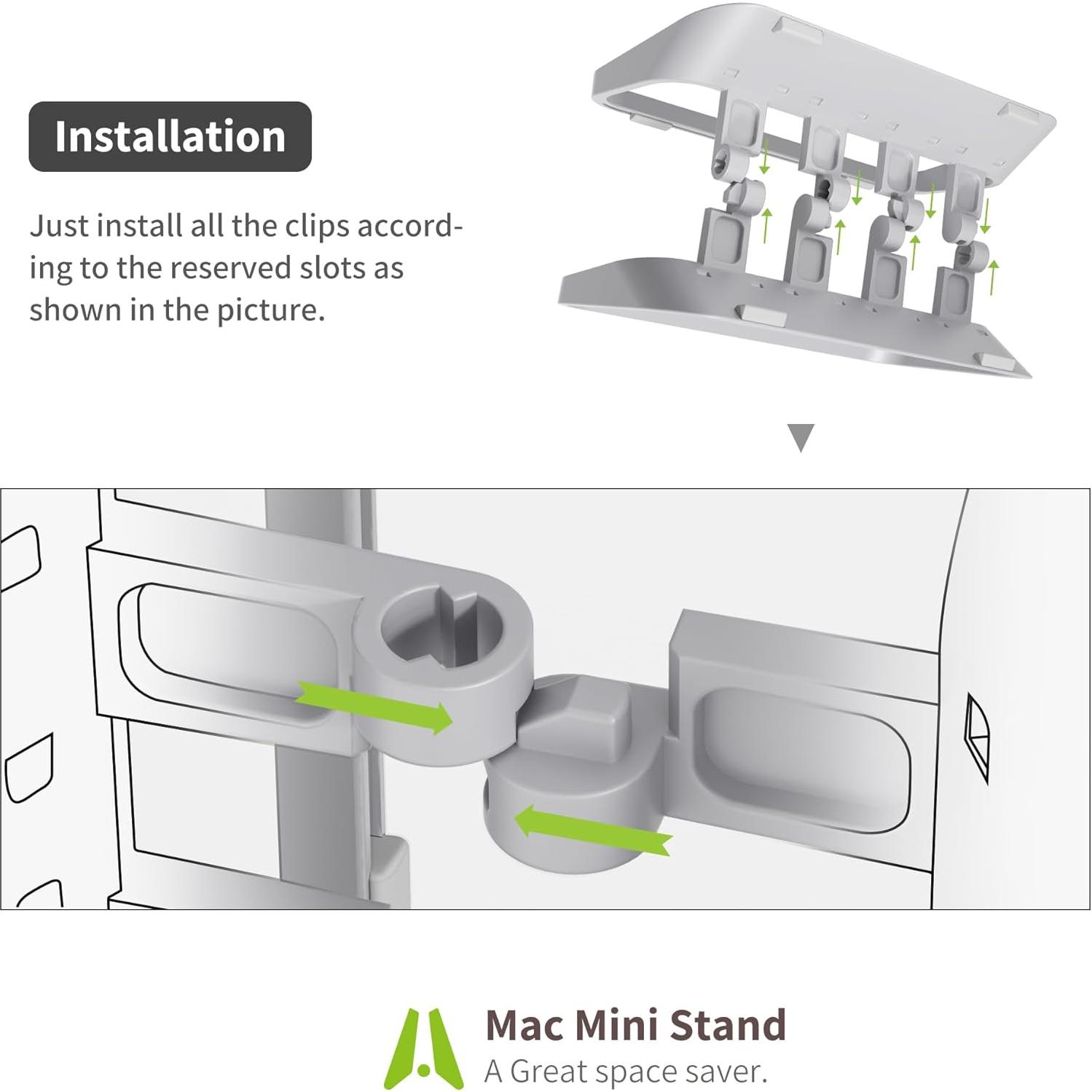 Installation

Just install all the clips according to the reserved slots as shown in the picture.

Mac Mini Stand
A Great space saver.