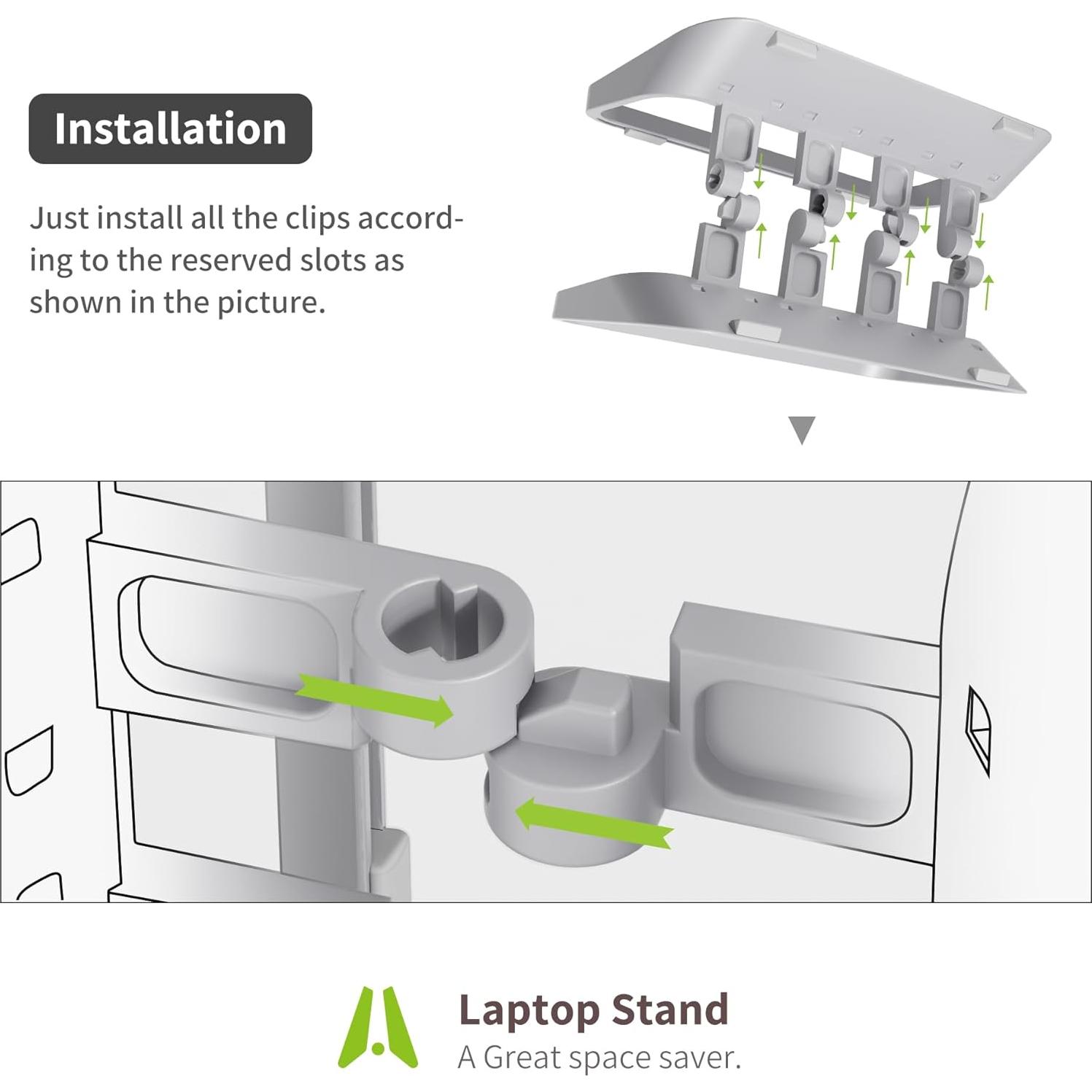 Installation

Just install all the clips according to the reserved slots as shown in the picture.

Laptop Stand
A Great space saver.