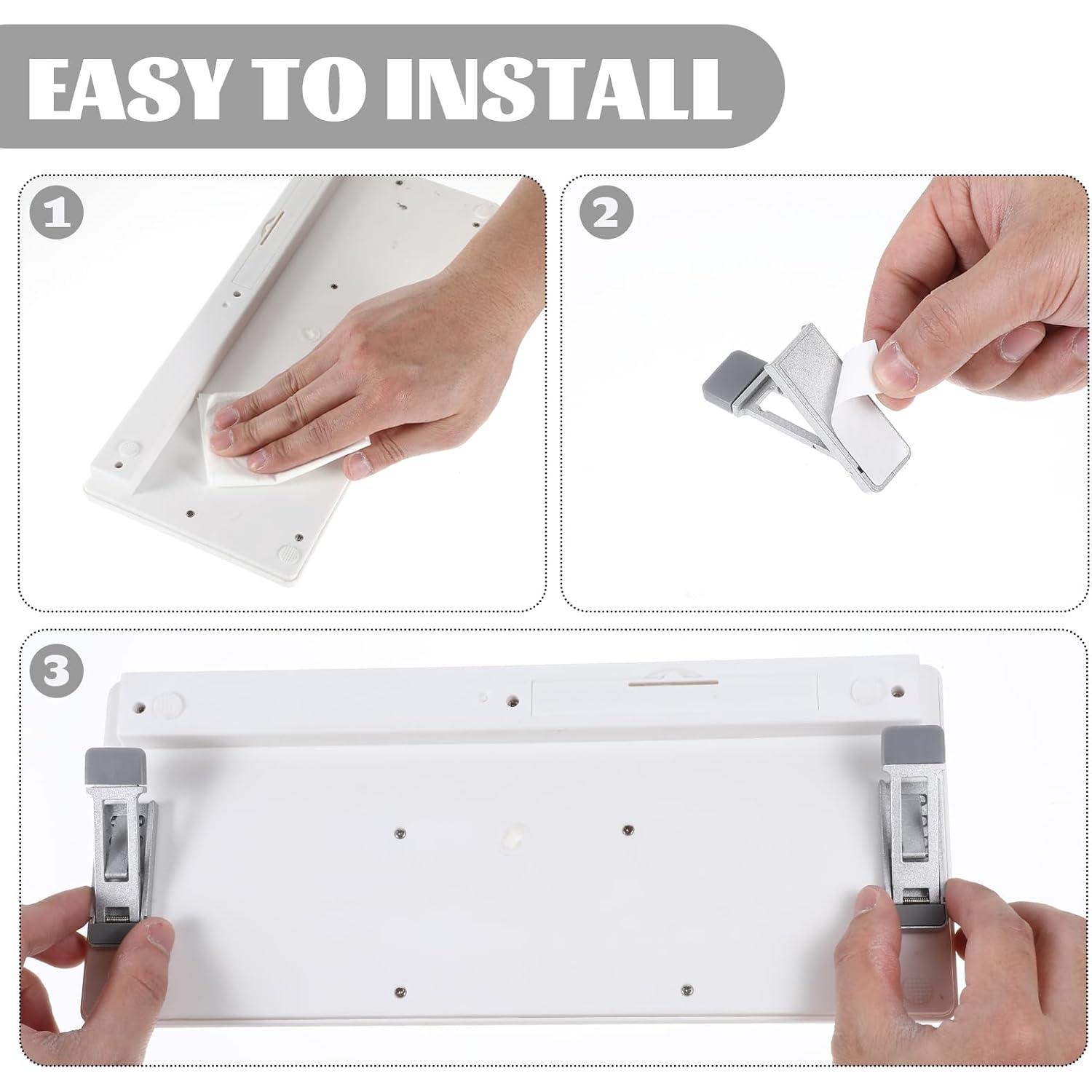 EASY TO INSTALL

1

2

3